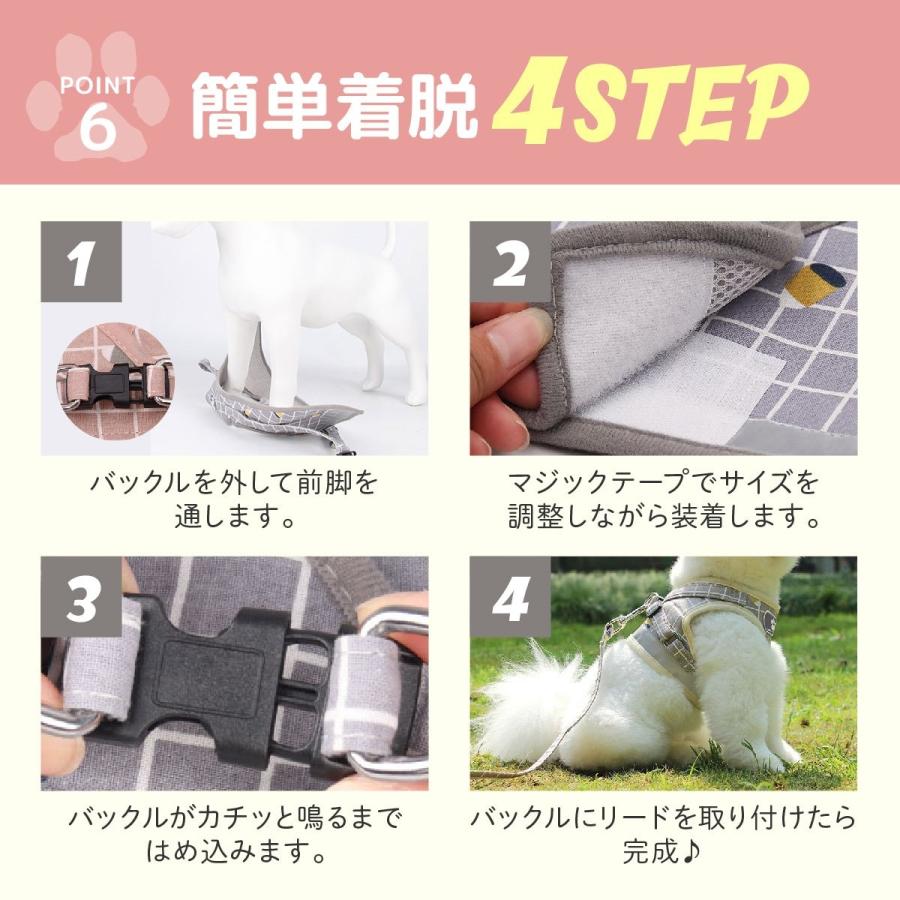 POINT 6

簡単着脱 4STEP

1

バックルを外して前脚を通します。

2

マジックテープでサイズを調整しながら装着します。

3

バックルがカチッと鳴るまではめ込みます。

4

バックルにリードを取り付けたら完成♪