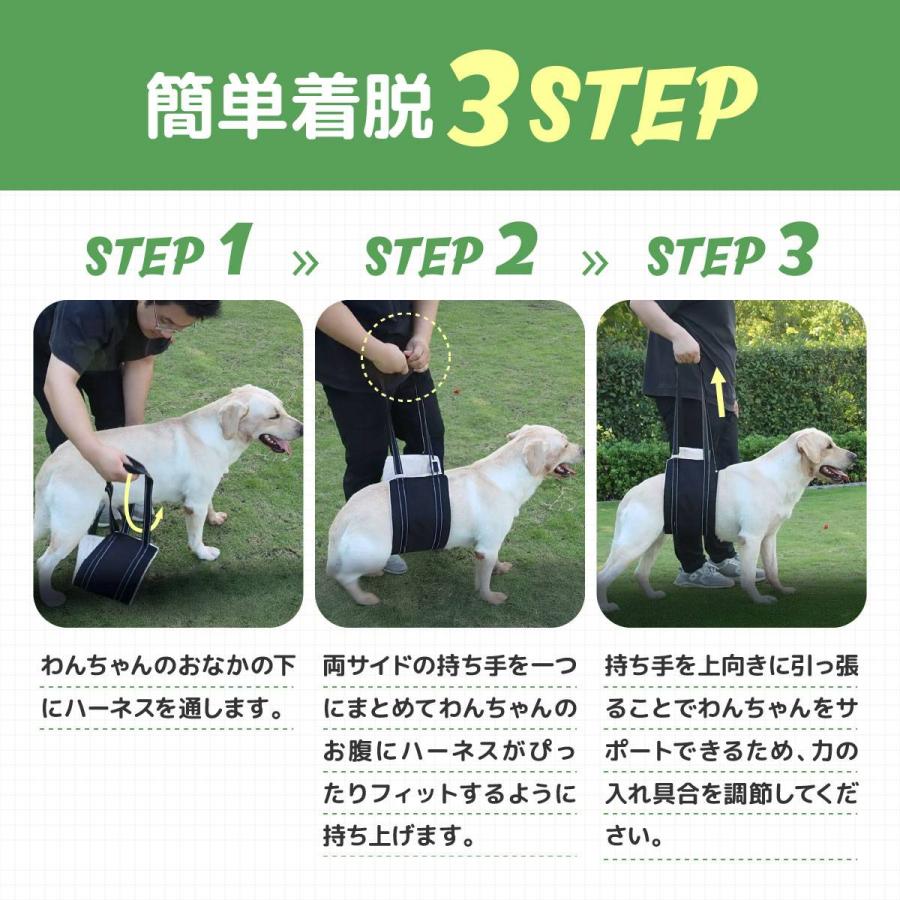 簡単着脱 3STEP

STEP 1 » STEP 2 » STEP 3

わんちゃんのおなかの下にハーネスを通します。

両サイドの持ち手を一つにまとめてわんちゃんのお腹にハーネスがぴったりフィットするように持ち上げます。

持ち手を上向きに引っ張ることでわんちゃんをサポートできるため、力の入れ具合を調節してください。