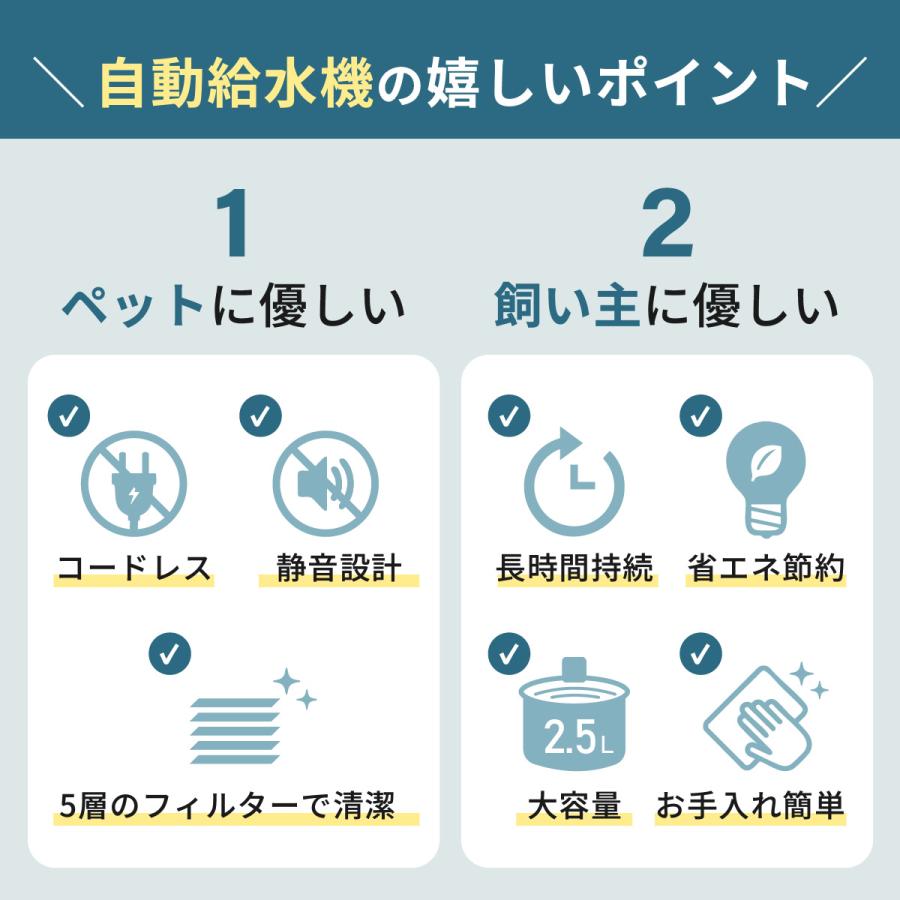 ＼自動給水機の嬉しいポイント／

1
ペットに優しい

コードレス

静音設計

5層のフィルターで清潔

2
飼い主に優しい

長時間持続

省エネ節約

2.5L

大容量

お手入れ簡単