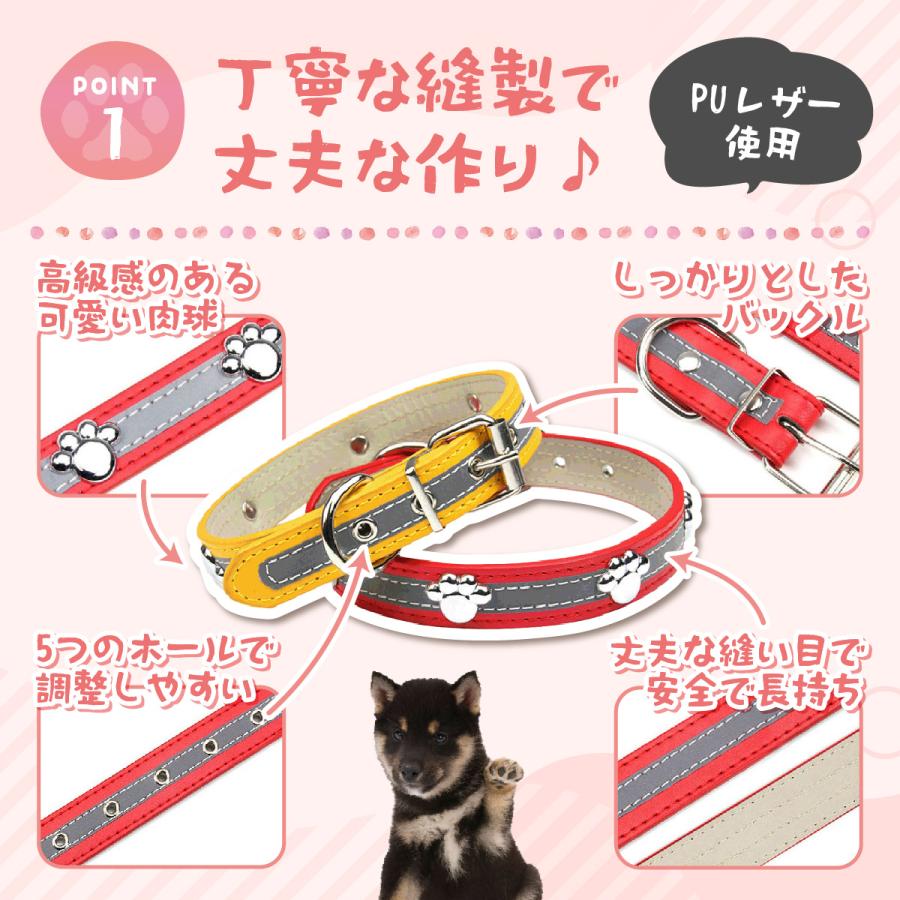 POINT 1

丁寧な縫製で
丈夫な作り♪

PUレザー
使用

高級感のある
可愛い肉球

しっかりとした
バックル

5つのホールで
調整しやすい

丈夫な縫い目で
安全で長持ち