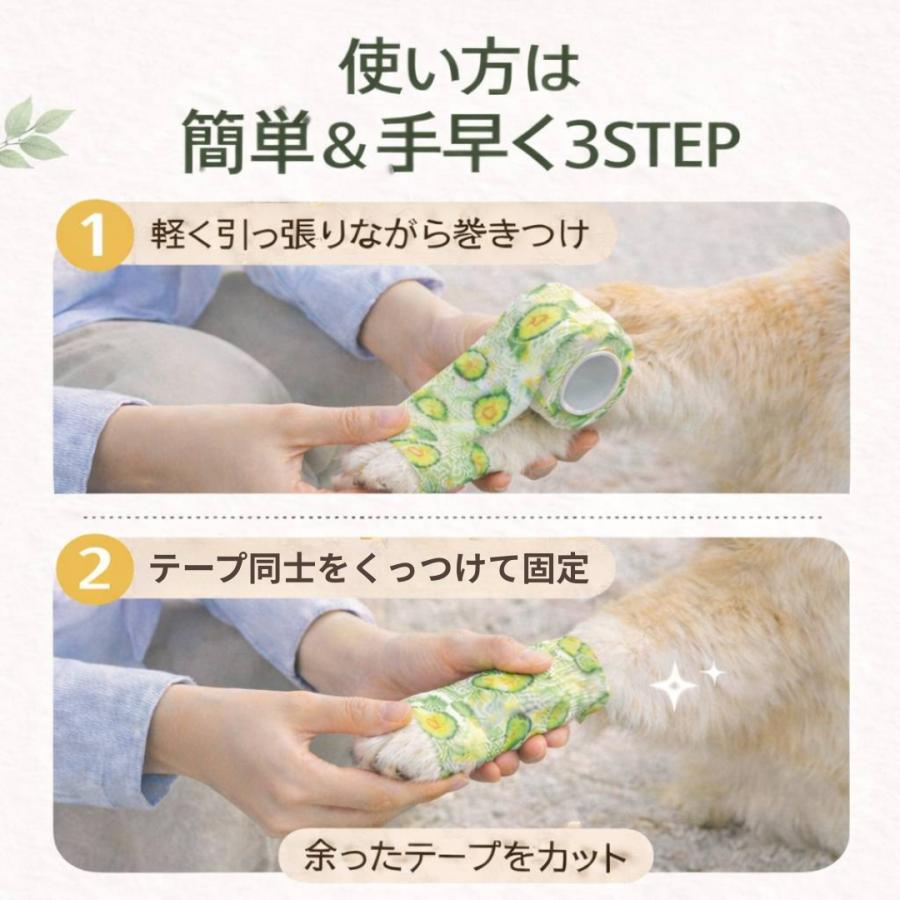 使い方は
簡単＆手早く3STEP

1 軽く引っ張りながら巻きつけ

2 テープ同士をくっつけて固定

余ったテープをカット