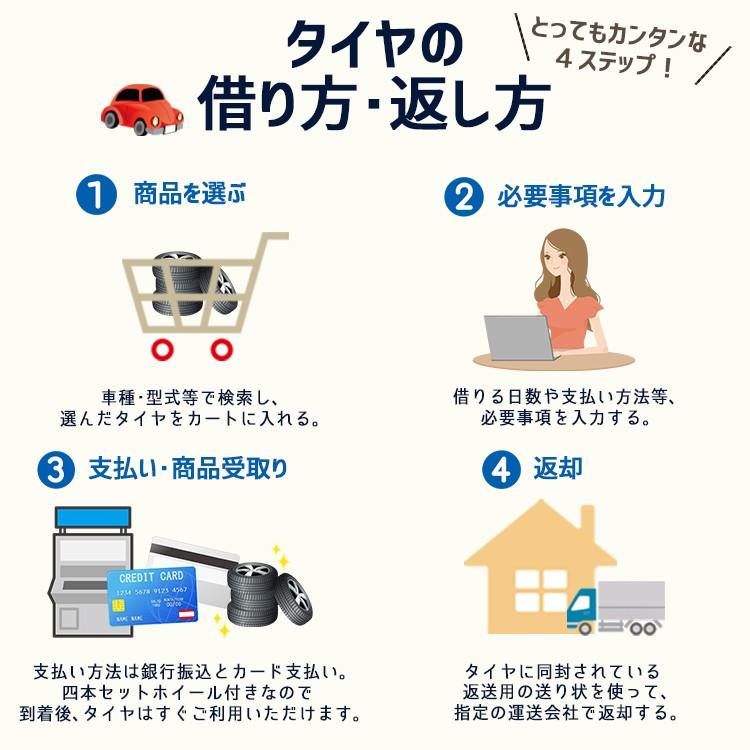 タイヤの
借り方・返し方

とってもカンタンな
４ステップ！

1 商品を選ぶ

車種・型式等で検索し、
選んだタイヤをカートに入れる。

2 必要事項を入力

借りる日数や支払い方法等、
必要事項を入力する。

3 支払い・商品受取り

CREDIT CARD
1234 5678 9123 4567
NAME NAME

支払い方法は銀行振込とカード支払い。
四本セットホイール付きなので
到着後、タイヤはすぐご利用いただけます。

4 返却

タイヤに同封されている
返送用の送り状を使って、
指定の運送会社で返却する。