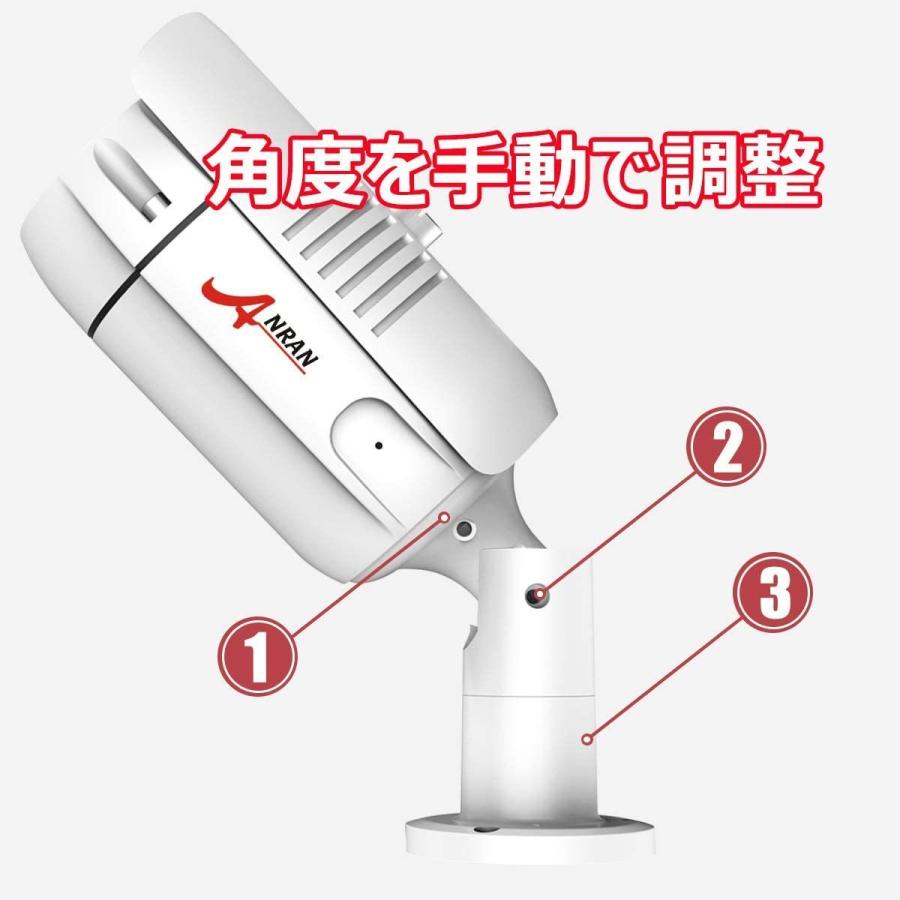 角度を手動で調整

ANRAN

2

3

1