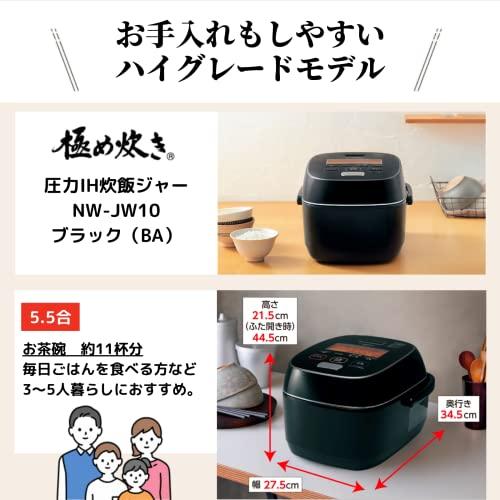 お手入れもしやすい
ハイグレードモデル

極め炊き®

圧力IH炊飯ジャー
NW-JW10
ブラック（BA）

5.5合

お茶碗　約11杯分
毎日ごはんを食べる方など
3〜5人暮らしにおすすめ。

高さ
21.5cm
(ふた開き時)
44.5cm

奥行き
34.5cm

幅 27.5cm