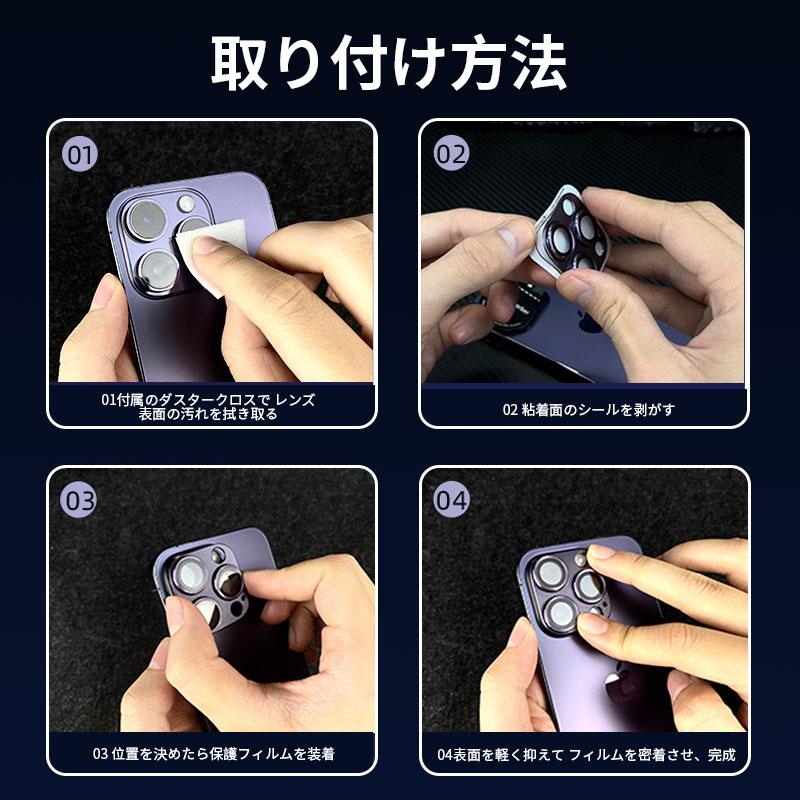 取り付け方法

01

01付属のダスタークロスで レンズ表面の汚れを拭き取る

02

02 粘着面のシールを剥がす

03

03 位置を決めたら保護フィルムを装着

04

04表面を軽く抑えて フィルムを密着させ、完成