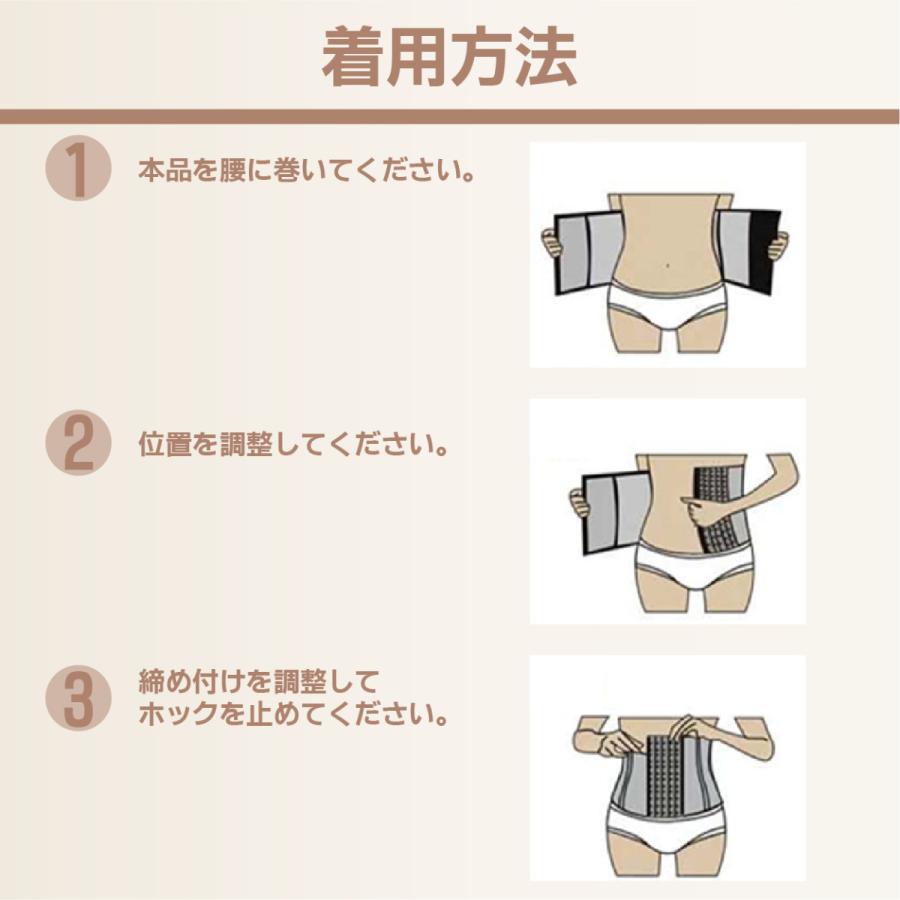 着用方法

1 本品を腰に巻いてください。

2 位置を調整してください。

3 締め付けを調整してホックを止めてください。