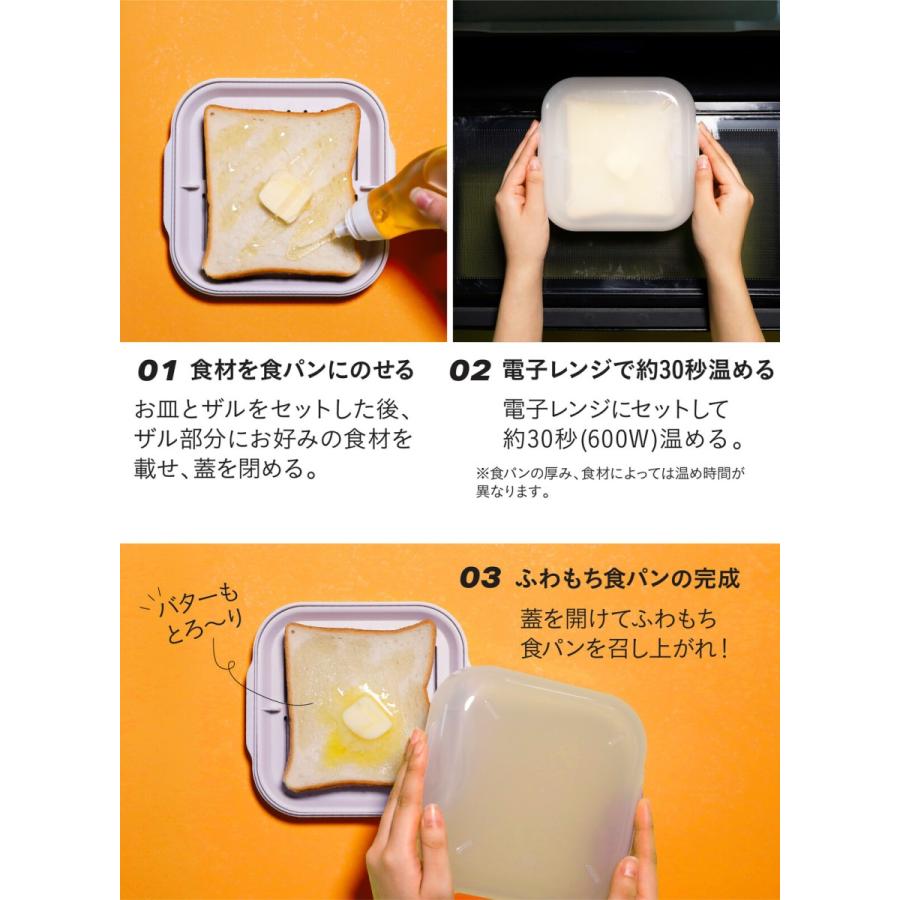 01 食材を食パンにのせる

お皿とザルをセットした後、ザル部分にお好みの食材を載せ、蓋を閉める。

02 電子レンジで約30秒温める

電子レンジにセットして約30秒(600W)温める。

※食パンの厚み、食材によっては温め時間が異なります。

03 ふわもち食パンの完成

蓋を開けてふわもち食パンを召し上がれ！

バターもとろ〜り