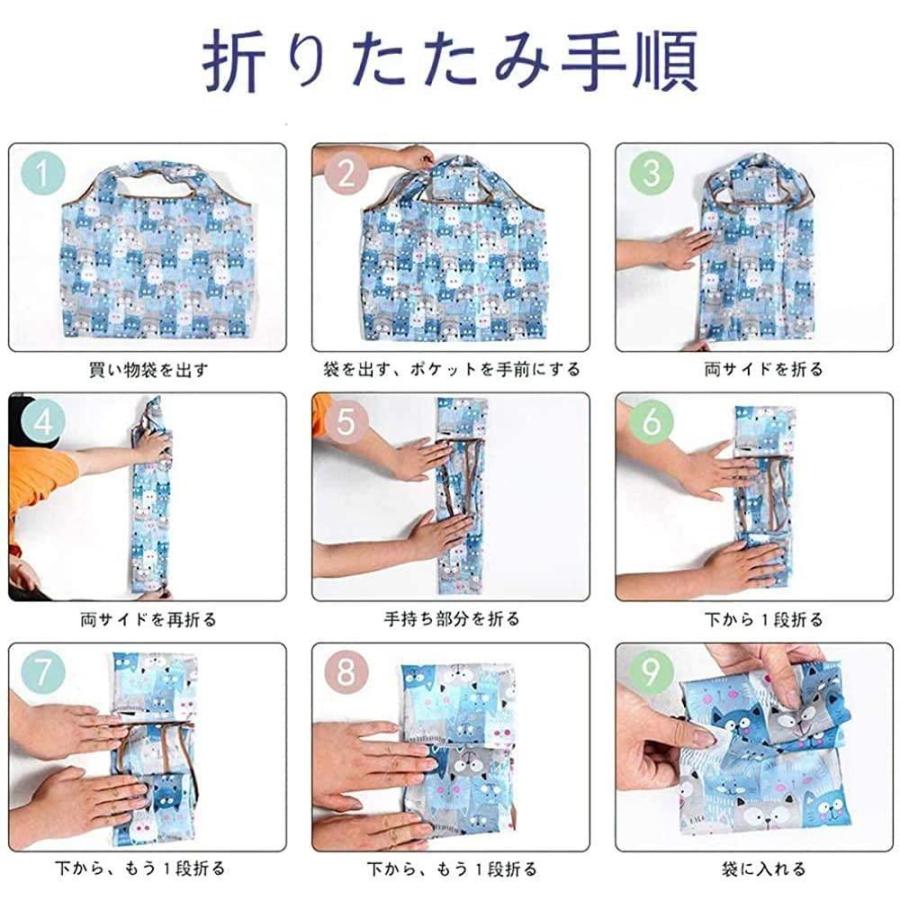 折りたたみ手順

1
買い物袋を出す

2
袋を出す、ポケットを手前にする

3
両サイドを折る

4
両サイドを再折る

5
手持ち部分を折る

6
下から１段折る

7
下から、もう１段折る

8
下から、もう１段折る

9
袋に入れる