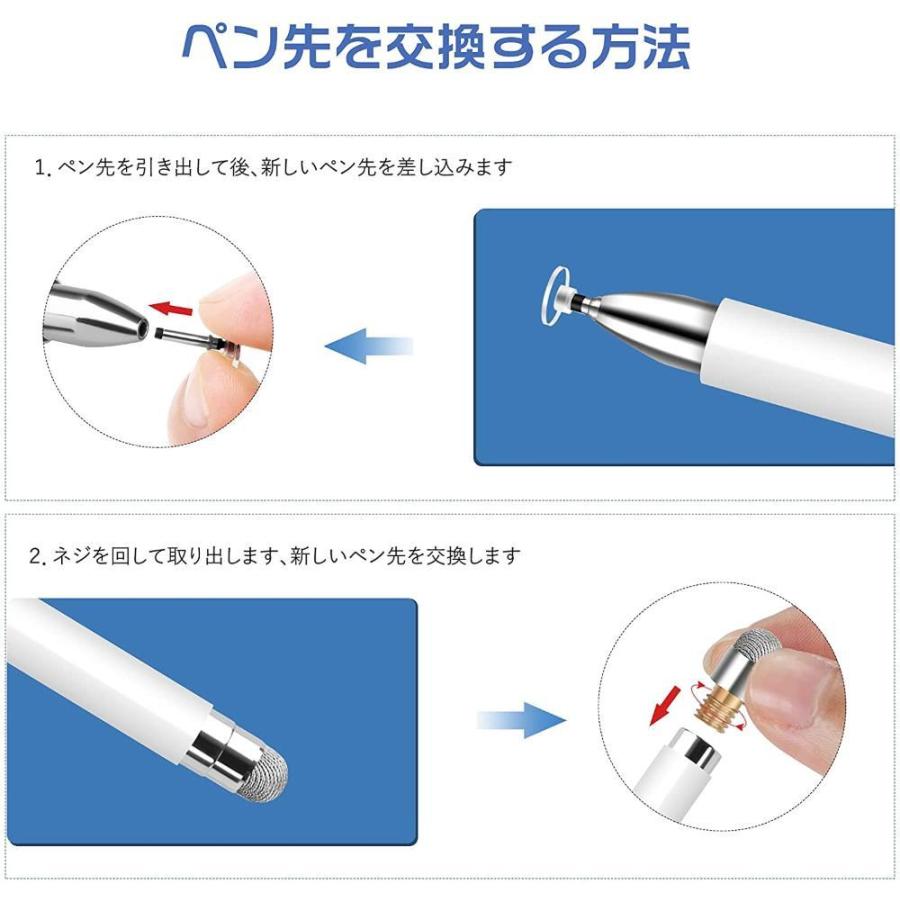 ペン先を交換する方法

1. ペン先を引き出して後、新しいペン先を差し込みます

2. ネジを回して取り出します、新しいペン先を交換します