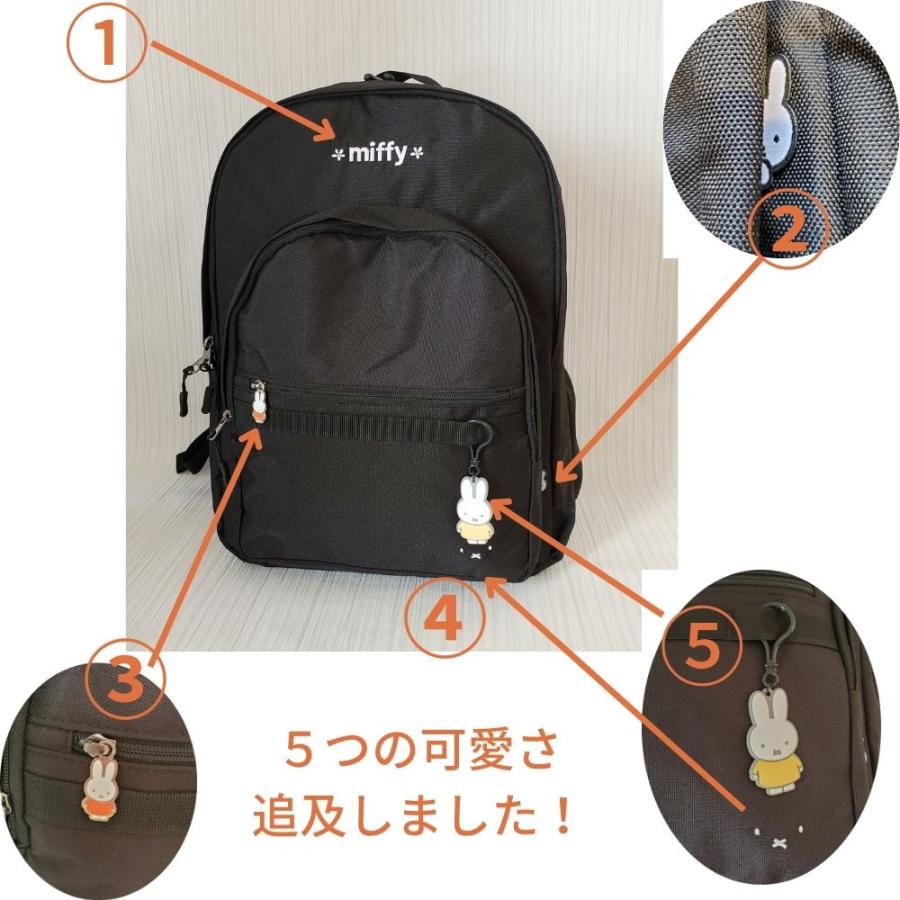 ①

miffy

②

③

④

⑤

５つの可愛さ
追及しました！