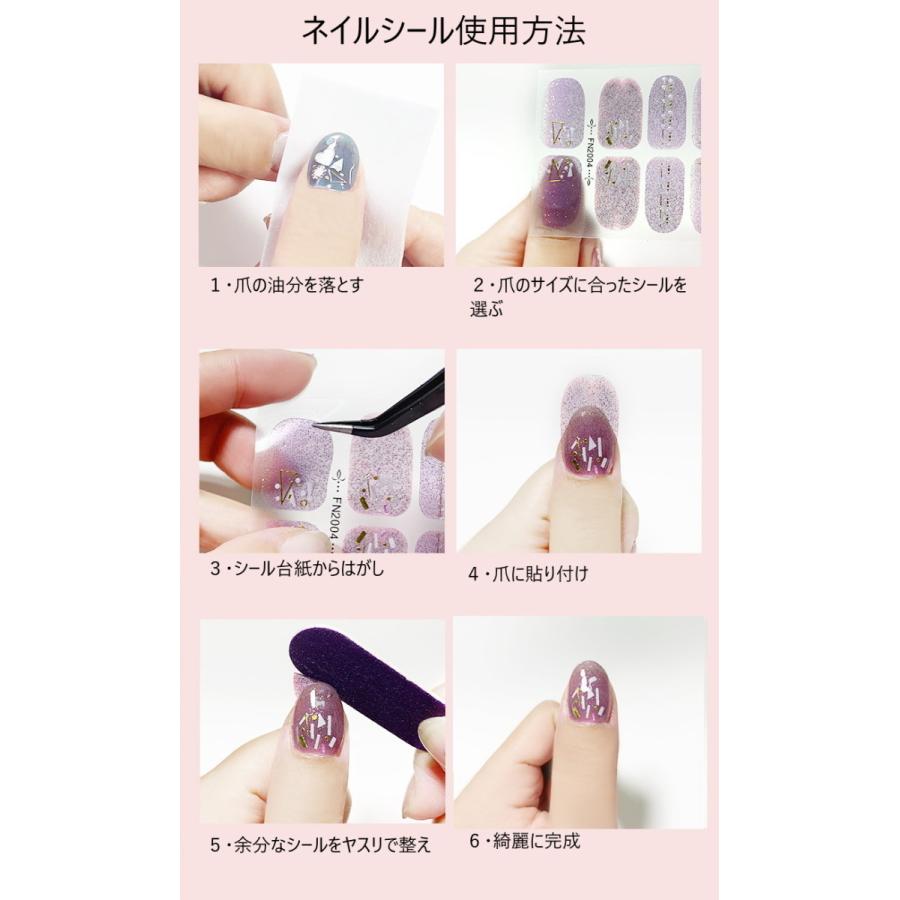 ネイルシール使用方法

FN2004

1・爪の油分を落とす

2・爪のサイズに合ったシールを選ぶ

FN2004

3・シール台紙からはがし

4・爪に貼り付け

5・余分なシールをヤスリで整え

6・綺麗に完成