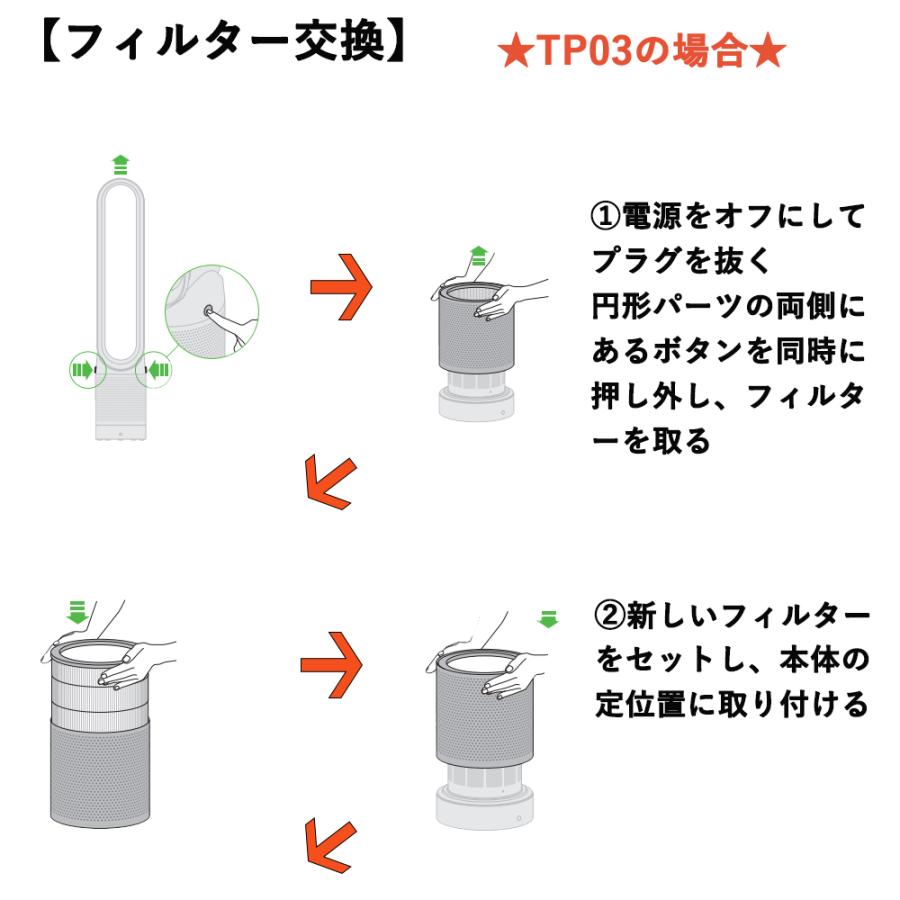 【フィルター交換】

★TP03の場合★

①電源をオフにしてプラグを抜く
円形パーツの両側にあるボタンを同時に押し外し、フィルターを取る

②新しいフィルターをセットし、本体の定位置に取り付ける