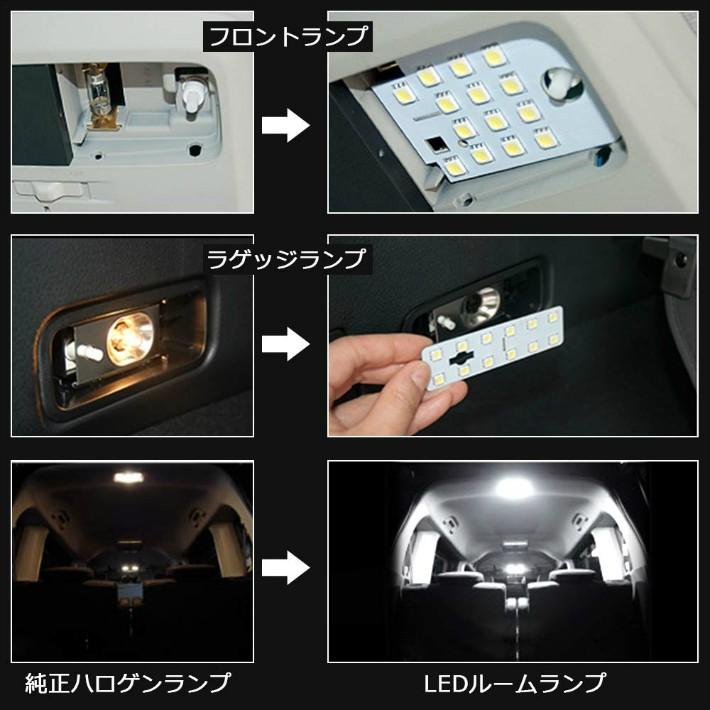 フロントランプ

ラゲッジランプ

純正ハロゲンランプ

LEDルームランプ