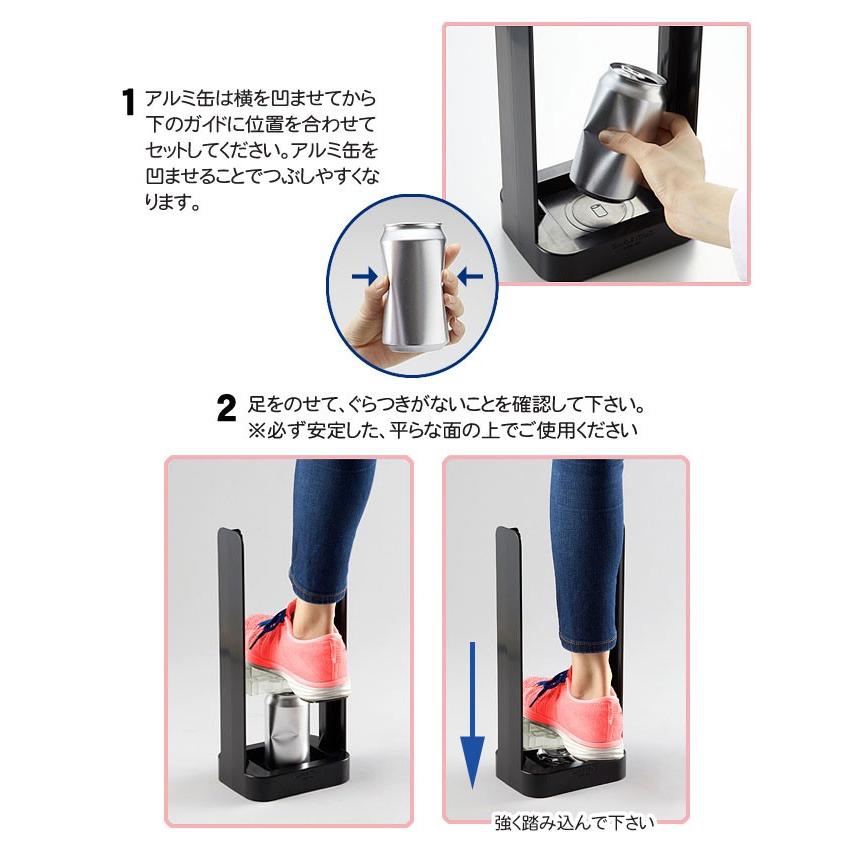 1 アルミ缶は横を凹ませてから下のガイドに位置を合わせてセットしてください。アルミ缶を凹ませることでつぶしやすくなります。

2 足をのせて、ぐらつきがないことを確認して下さい。
※必ず安定した、平らな面の上でご使用ください

強く踏み込んで下さい