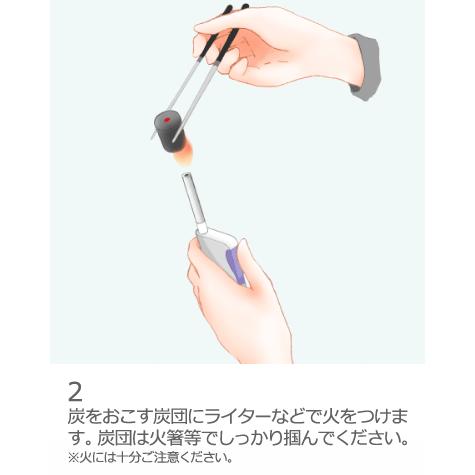 2
炭をおこす炭団にライターなどで火をつけます。炭団は火箸等でしっかり掴んでください。
※火には十分ご注意ください。