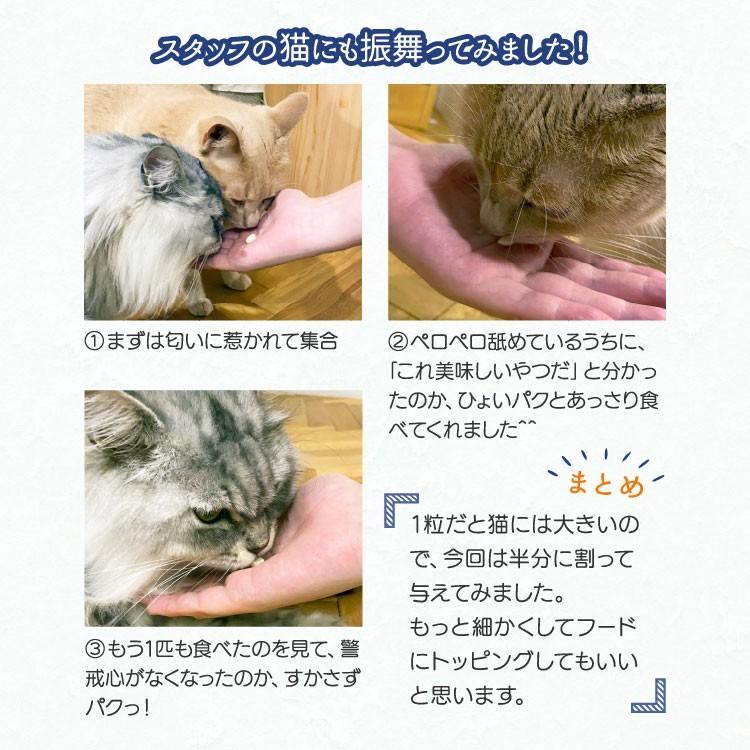 スタッフの猫にも振舞ってみました！

①まずは匂いに惹かれて集合

②ペロペロ舐めているうちに、「これ美味しいやつだ」と分かったのか、ひょいパクとあっさり食べてくれました^^

③もう1匹も食べたのを見て、警戒心がなくなったのか、すかさずパクっ！

まとめ

1粒だと猫には大きいので、今回は半分に割って与えてみました。
もっと細かくしてフードにトッピングしてもいいと思います。