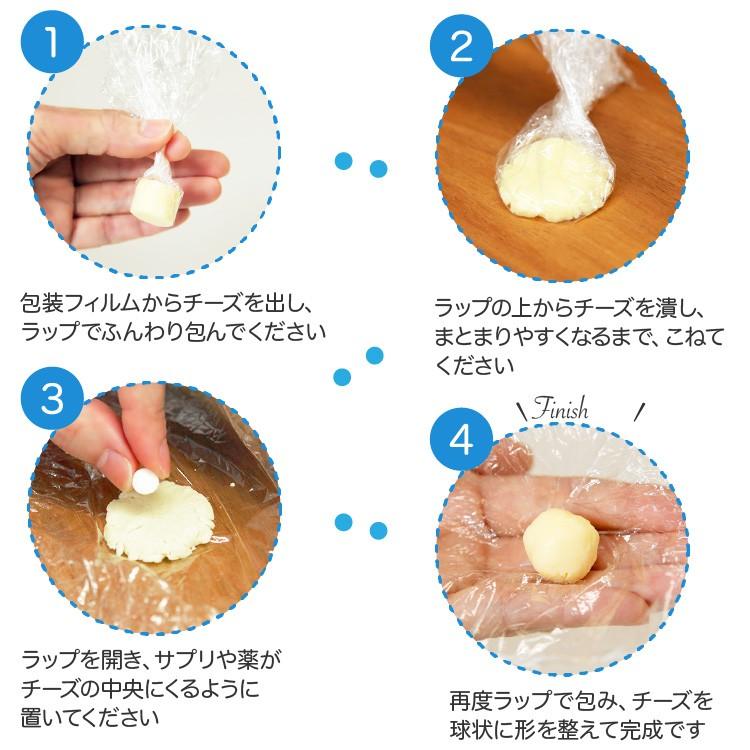 1

包装フィルムからチーズを出し、ラップでふんわり包んでください

2

ラップの上からチーズを潰し、まとまりやすくなるまで、こねてください

3

ラップを開き、サプリや薬がチーズの中央にくるように置いてください

Finish

4

再度ラップで包み、チーズを球状に形を整えて完成です