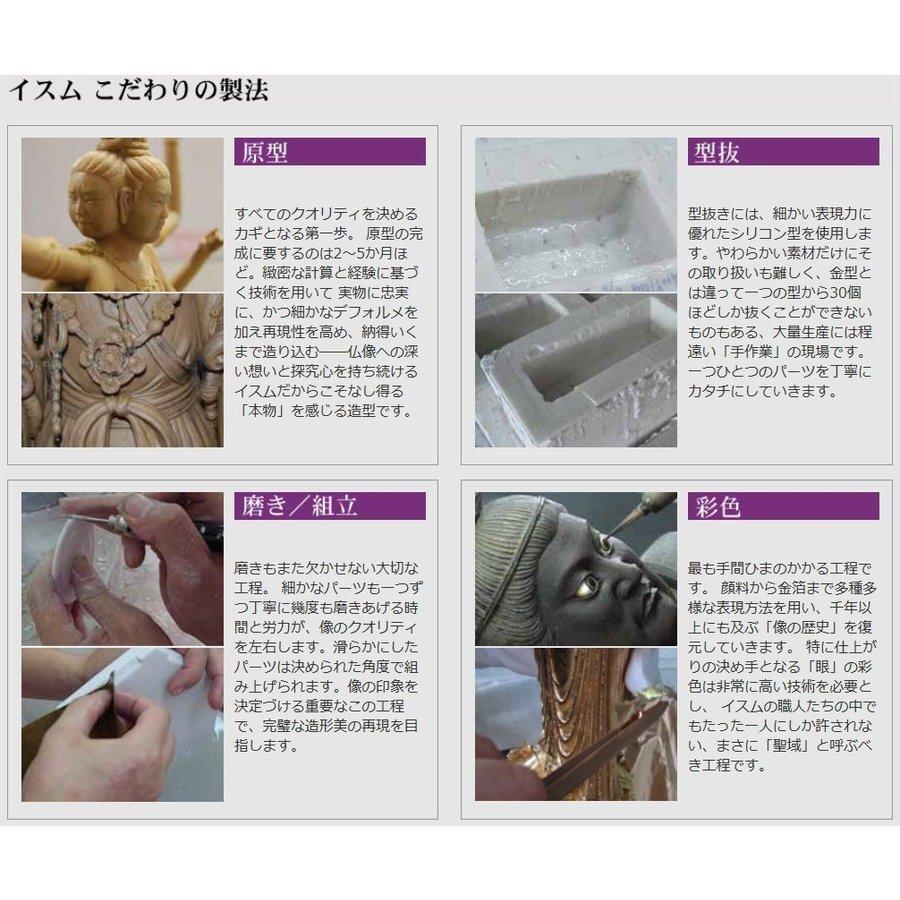 イスム こだわりの製法

原型

すべてのクオリティを決めるカギとなる第一歩。 原型の完成に要するのは2～5か月ほど。緻密な計算と経験に基づく技術を用いて 実物に忠実に、かつ細かなデフォルメを加え再現性を高め、納得いくまで造り込む――仏像への深い想いと探究心を持ち続けるイスムだからこそなし得る「本物」を感じる造型です。

型抜

型抜きには、細かい表現力に優れたシリコン型を使用します。やわらかい素材だけにその取り扱いも難しく、金型とは違って一つの型から30個ほどしか抜くことができないものもある、大量生産には程遠い「手作業」の現場です。一つひとつのパーツを丁寧にカタチにしていきます。

磨き／組立

磨きもまた欠かせない大切な工程。 細かなパーツも一つずつ丁寧に幾度も磨きあげる時間と労力が、像のクオリティを左右します。滑らかにしたパーツは決められた角度で組み上げられます。像の印象を決定づける重要なこの工程で、完璧な造形美の再現を目指します。

彩色

最も手間ひまのかかる工程です。 顔料から金箔まで多種多様な表現方法を用い、千年以上にも及ぶ「像の歴史」を復元していきます。 特に仕上がりの決め手となる「眼」の彩色は非常に高い技術を必要とし、 イスムの職人たちの中でもたった一人にしか許されない、まさに「聖域」と呼ぶべき工程です。