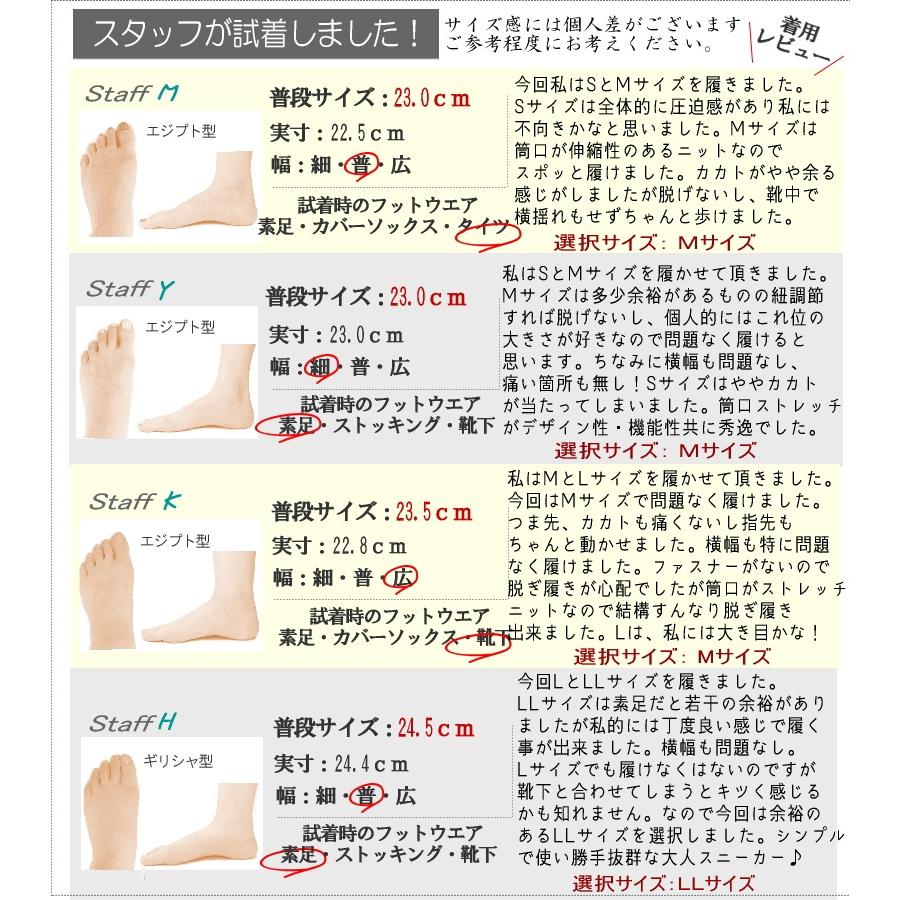 スタッフが試着しました！

サイズ感には個人差がございます
ご参考程度にお考えください。

着用レビュー

Staff M

エジプト型

普段サイズ：23.0ｃｍ
実寸：22.5ｃｍ
幅：細・普・広

試着時のフットウエア
素足・カバーソックス・タイツ

今回私はSとMサイズを履きました。Sサイズは全体的に圧迫感があり私には不向きかなと思いました。Mサイズは筒口が伸縮性のあるニットなのでスポッと履けました。カカトがやや余る感じがしましたが脱げないし、靴中で横揺れもせずちゃんと歩けました。

選択サイズ：Mサイズ

Staff Y

エジプト型

普段サイズ：23.0ｃｍ
実寸：23.0ｃｍ
幅：細・普・広

試着時のフットウエア
素足・ストッキング・靴下

私はSとMサイズを履かせて頂きました。Mサイズは多少余裕があるものの紐調節すれば脱げないし、個人的にはこれ位の大きさが好きなので問題なく履けると思います。ちなみに横幅も問題なし、痛い箇所も無し！Sサイズはややカカトが当たってしまいました。筒口ストレッチがデザイン性・機能性共に秀逸でした。

選択サイズ：Mサイズ

Staff K

エジプト型

普段サイズ：23.5ｃｍ
実寸：22.8ｃｍ
幅：細・普・広

試着時のフットウエア
素足・カバーソックス・靴下

私はMとLサイズを履かせて頂きました。今回はMサイズで問題なく履けました。つま先、カカトも痛くないし指先もちゃんと動かせました。横幅も特に問題なく履けました。ファスナーがないので脱ぎ履きが心配でしたが筒口がストレッチニットなので結構すんなり脱ぎ履き出来ました。Lは、私には大き目かな！

選択サイズ：Mサイズ

Staff H

ギリシャ型

普段サイズ：24.5ｃｍ
実寸：24.4ｃｍ
幅：細・普・広

試着時のフットウエア
素足・ストッキング・靴下

今回LとLLサイズを履きました。LLサイズは素足だと若干の余裕がありましたが私的には丁度良い感じで履く事が出来ました。横幅も問題なし。Lサイズでも履けなくはないのですが靴下と合わせてしまうとキツく感じるかも知れません。なので今回は余裕のあるLLサイズを選択しました。シンプルで使い勝手抜群な大人スニーカー♪

選択サイズ：LLサイズ