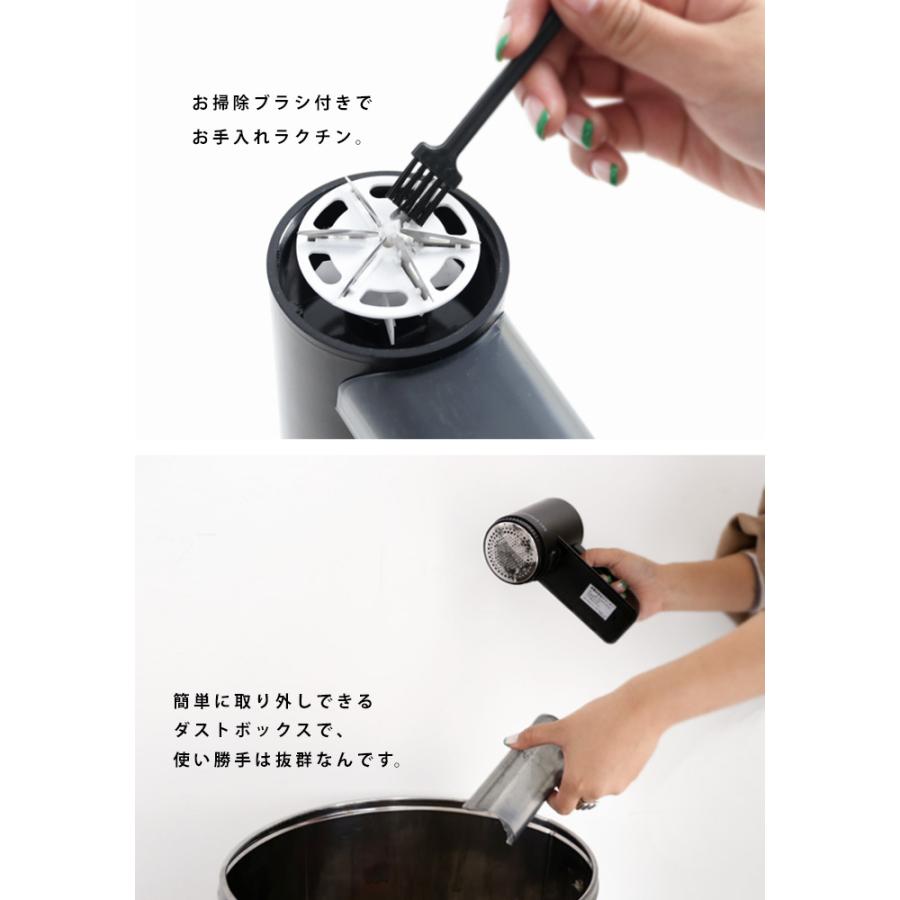 お掃除ブラシ付きで
お手入れラクチン。

簡単に取り外しできる
ダストボックスで、
使い勝手は抜群なんです。