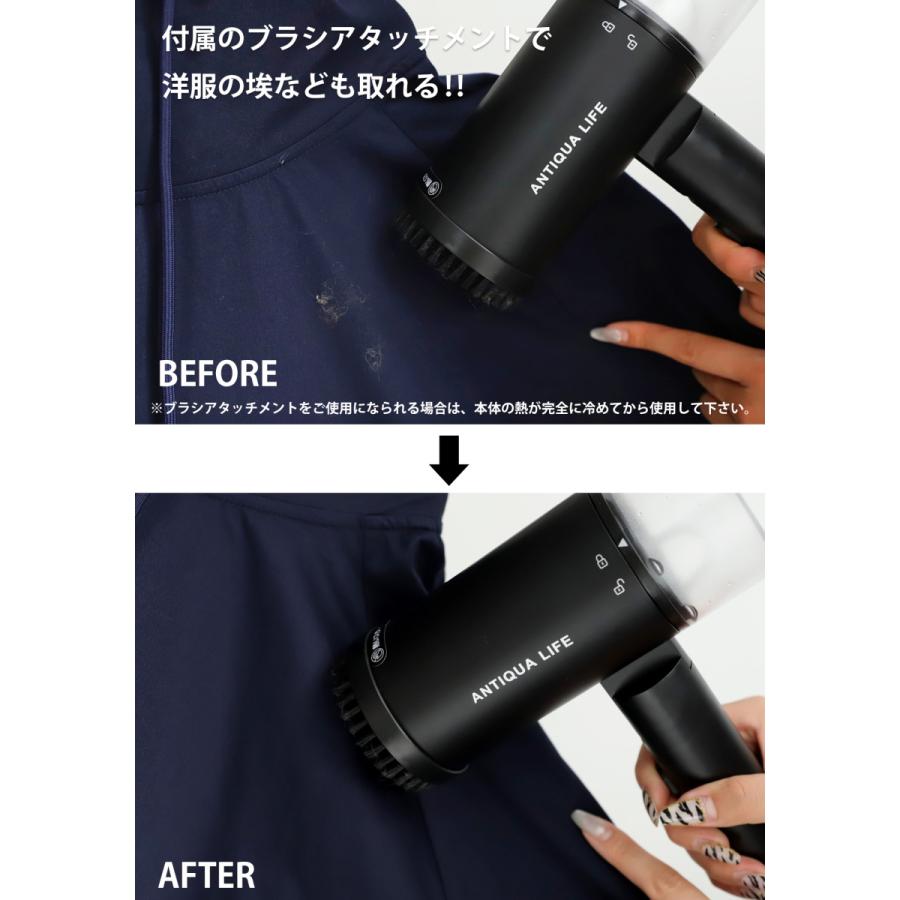 付属のブラシアタッチメントで
洋服の埃なども取れる!!

ANTIQUA LIFE

BEFORE

※ブラシアタッチメントをご使用になられる場合は、本体の熱が完全に冷めてから使用して下さい。

ANTIQUA LIFE

AFTER