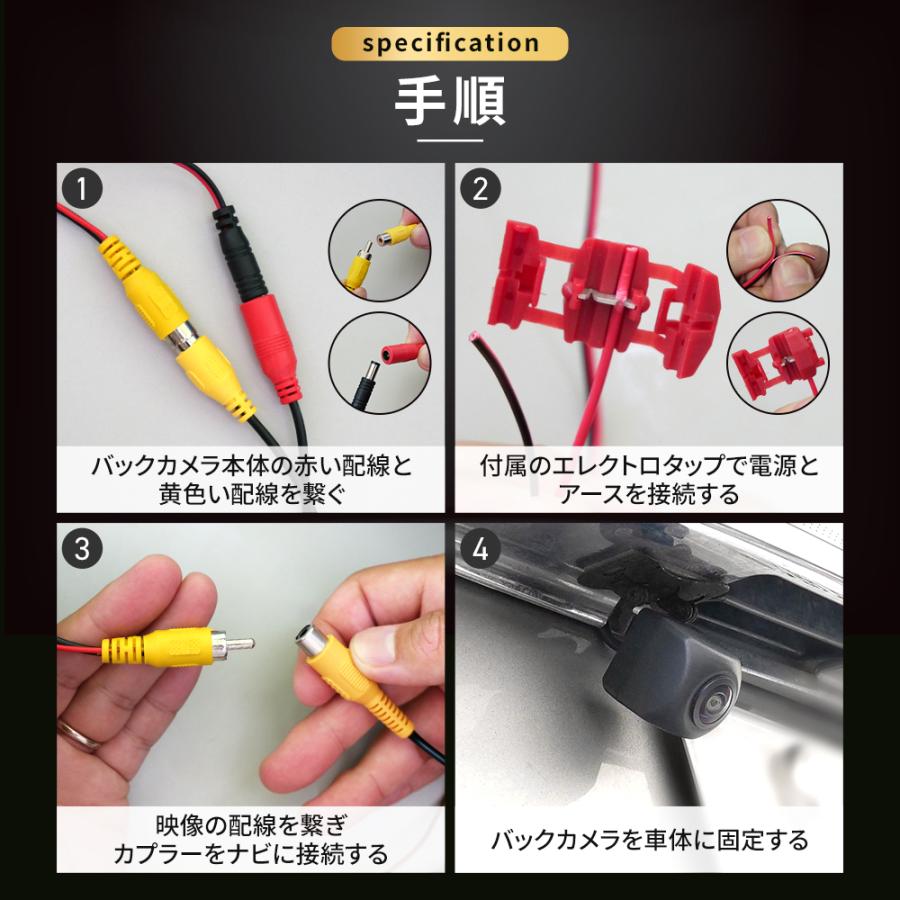 specification

手順

1
バックカメラ本体の赤い配線と黄色い配線を繋ぐ

2
付属のエレクトロタップで電源とアースを接続する

3
映像の配線を繋ぎカプラーをナビに接続する

4
バックカメラを車体に固定する