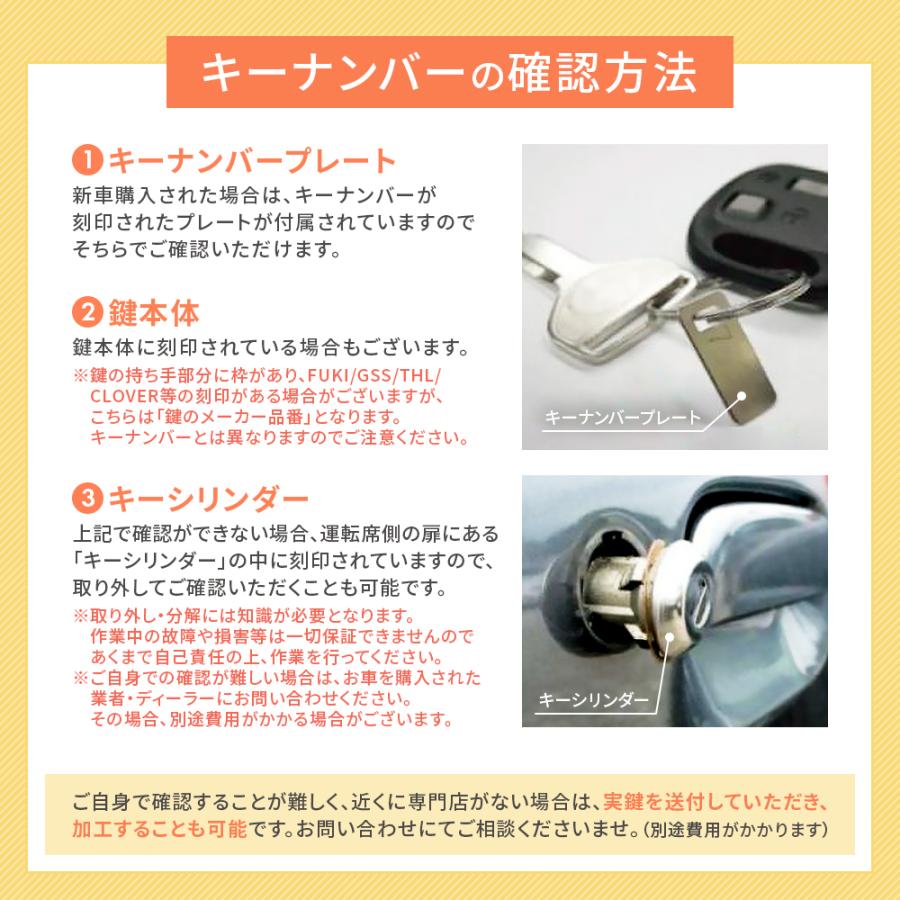 キーナンバーの確認方法

❶キーナンバープレート
新車購入された場合は、キーナンバーが刻印されたプレートが付属されていますのでそちらでご確認いただけます。

キーナンバープレート

❷鍵本体
鍵本体に刻印されている場合もございます。
※鍵の持ち手部分に枠があり、FUKI/GSS/THL/CLOVER等の刻印がある場合がございますが、こちらは「鍵のメーカー品番」となります。キーナンバーとは異なりますのでご注意ください。

❸キーシリンダー
上記で確認ができない場合、運転席側の扉にある「キーシリンダー」の中に刻印されていますので、取り外してご確認いただくことも可能です。
※取り外し・分解には知識が必要となります。作業中の故障や損害等は一切保証できませんのであくまで自己責任の上、作業を行ってください。
※ご自身での確認が難しい場合は、お車を購入された業者・ディーラーにお問い合わせください。その場合、別途費用がかかる場合がございます。

キーシリンダー

ご自身で確認することが難しく、近くに専門店がない場合は、実鍵を送付していただき、加工することも可能です。お問い合わせにてご相談くださいませ。(別途費用がかかります)