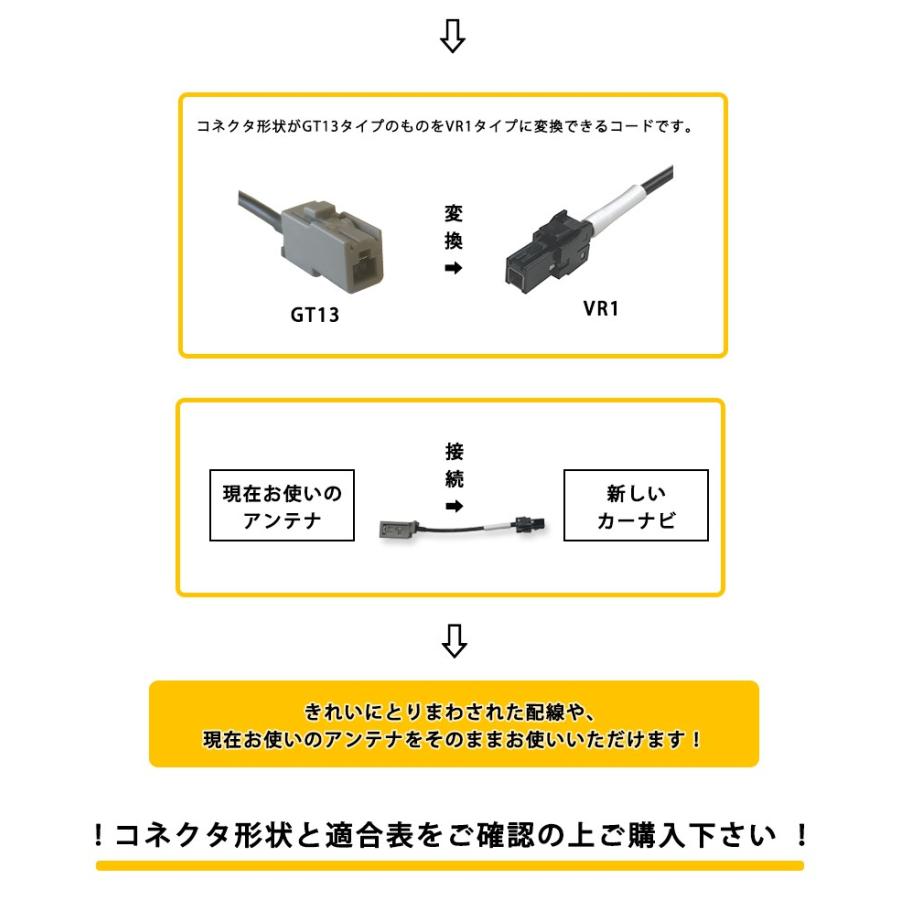 ⇩

コネクタ形状がGT13タイプのものをVR1タイプに変換できるコードです。

変換 ➡

GT13

VR1

現在お使いのアンテナ

接続 ➡

新しいカーナビ

⇩

きれいにとりまわされた配線や、
現在お使いのアンテナをそのままお使いいただけます！

！コネクタ形状と適合表をご確認の上ご購入下さい ！