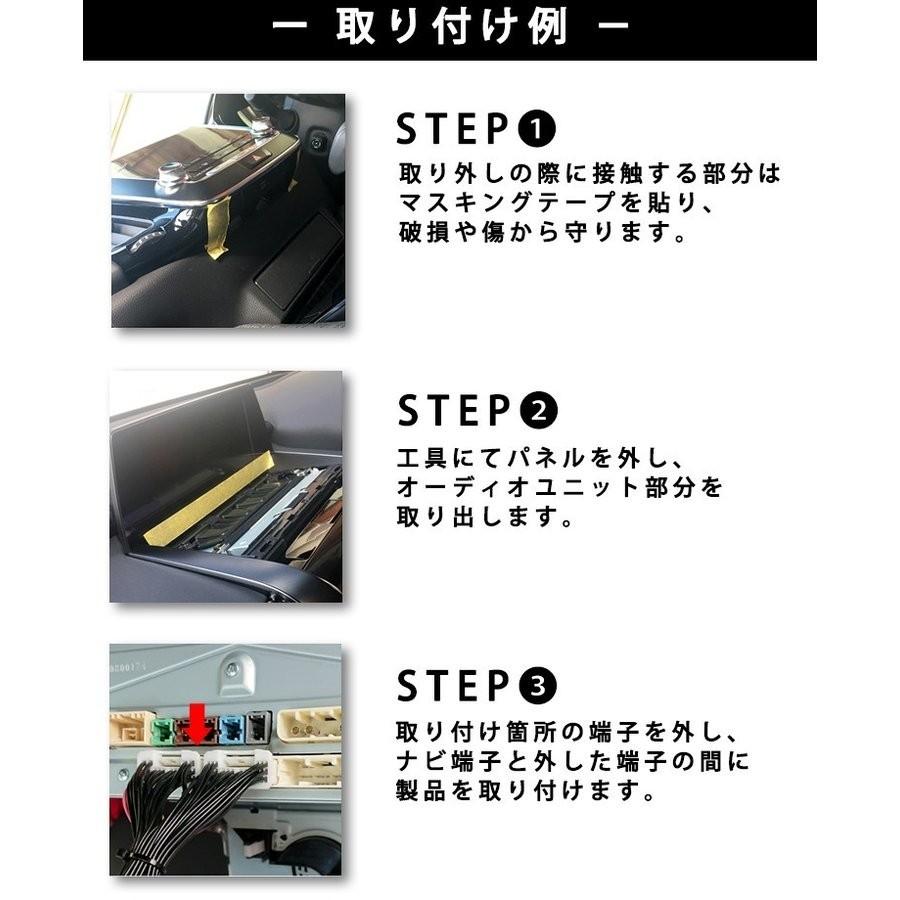 ー 取り付け例 ー

STEP❶
取り外しの際に接触する部分はマスキングテープを貼り、破損や傷から守ります。

STEP❷
工具にてパネルを外し、オーディオユニット部分を取り出します。

STEP❸
取り付け箇所の端子を外し、ナビ端子と外した端子の間に製品を取り付けます。