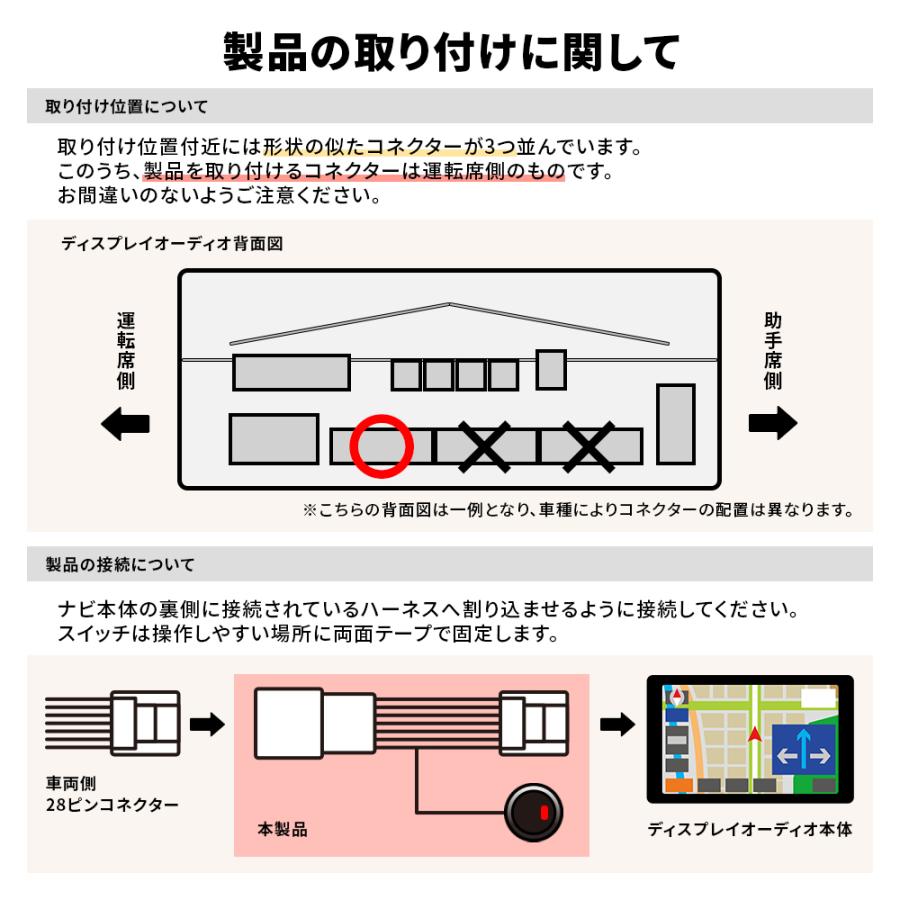 製品の取り付けに関して

取り付け位置について

取り付け位置付近には形状の似たコネクターが3つ並んでいます。
このうち、製品を取り付けるコネクターは運転席側のものです。
お間違いのないようご注意ください。

ディスプレイオーディオ背面図

運転席側

助手席側

※こちらの背面図は一例となり、車種によりコネクターの配置は異なります。

製品の接続について

ナビ本体の裏側に接続されているハーネスへ割り込ませるように接続してください。
スイッチは操作しやすい場所に両面テープで固定します。

車両側
28ピンコネクター

本製品

ディスプレイオーディオ本体