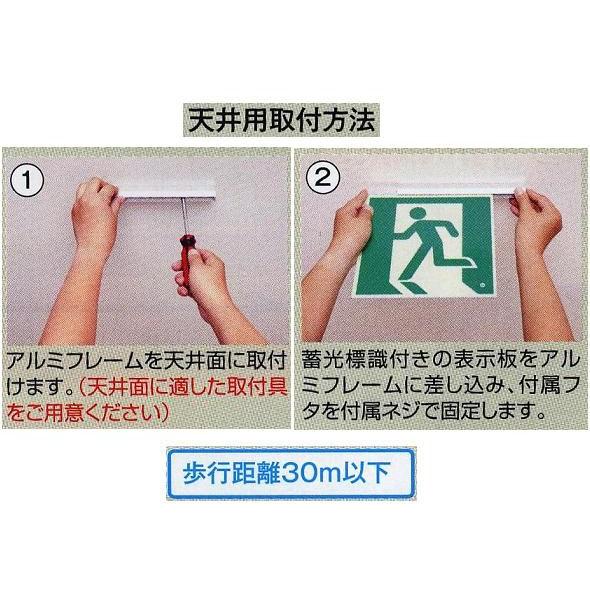 天井用取付方法

①

アルミフレームを天井面に取付けます。(天井面に適した取付具をご用意ください)

②

蓄光標識付きの表示板をアルミフレームに差し込み、付属フタを付属ネジで固定します。

歩行距離30m以下