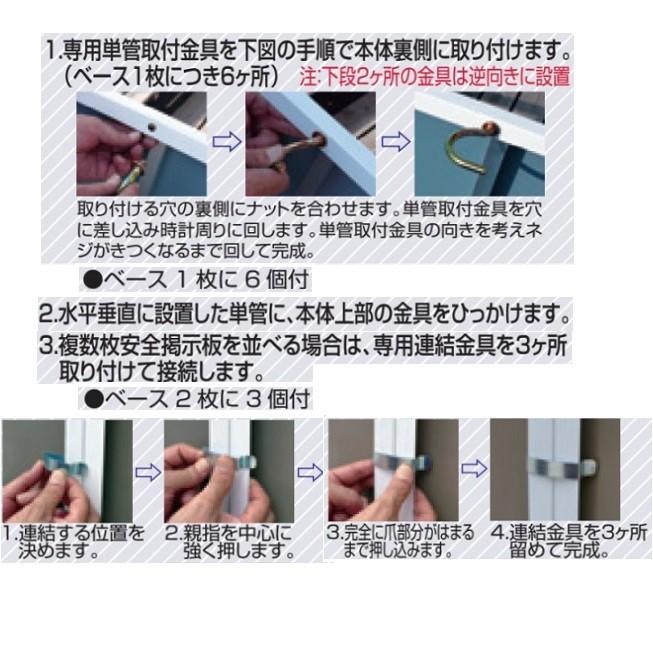 1.専用単管取付金具を下図の手順で本体裏側に取り付けます。
（ベース1枚につき6ヶ所） 注:下段2ヶ所の金具は逆向きに設置

取り付ける穴の裏側にナットを合わせます。単管取付金具を穴に差し込み時計周りに回します。単管取付金具の向きを考えネジがきつくなるまで回して完成。

●ベース 1 枚に 6 個付

2.水平垂直に設置した単管に、本体上部の金具をひっかけます。

3.複数枚安全掲示板を並べる場合は、専用連結金具を3ヶ所取り付けて接続します。

●ベース 2 枚に 3 個付

1.連結する位置を決めます。

2.親指を中心に強く押します。

3.完全に爪部分がはまるまで押し込みます。

4.連結金具を3ヶ所留めて完成。