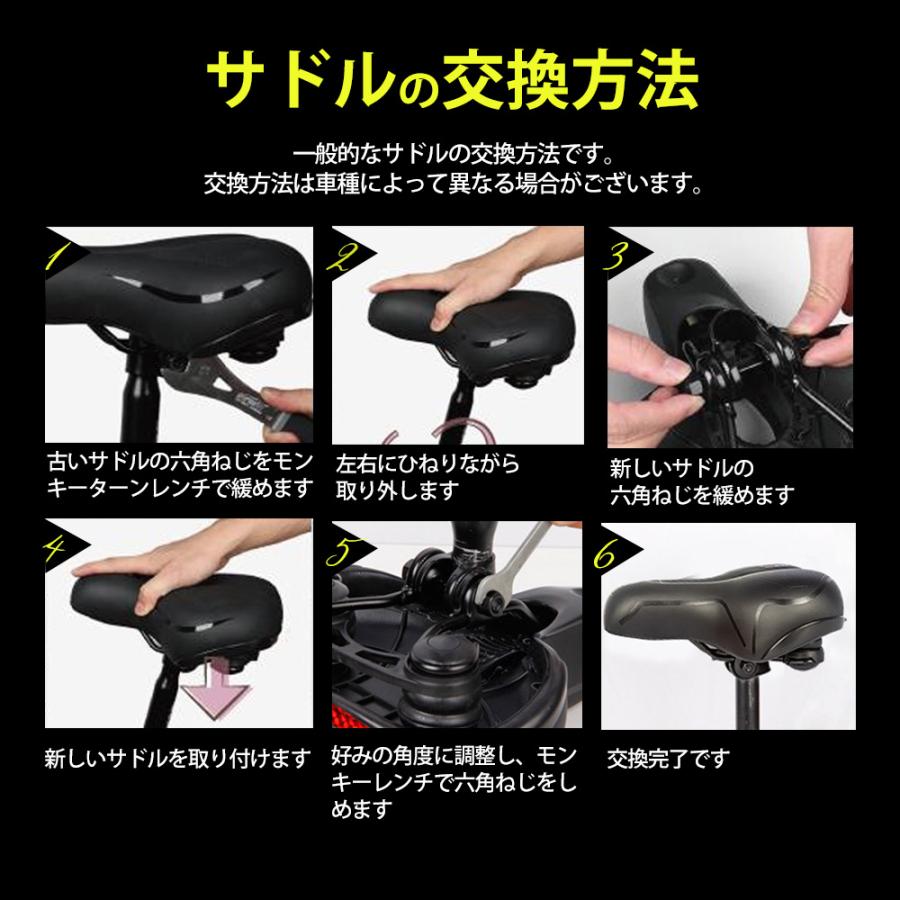 サドルの交換方法

一般的なサドルの交換方法です。
交換方法は車種によって異なる場合がございます。

1
古いサドルの六角ねじをモンキーターンレンチで緩めます

2
左右にひねりながら取り外します

3
新しいサドルの六角ねじを緩めます

4
新しいサドルを取り付けます

5
好みの角度に調整し、モンキーレンチで六角ねじをしめます

6
交換完了です