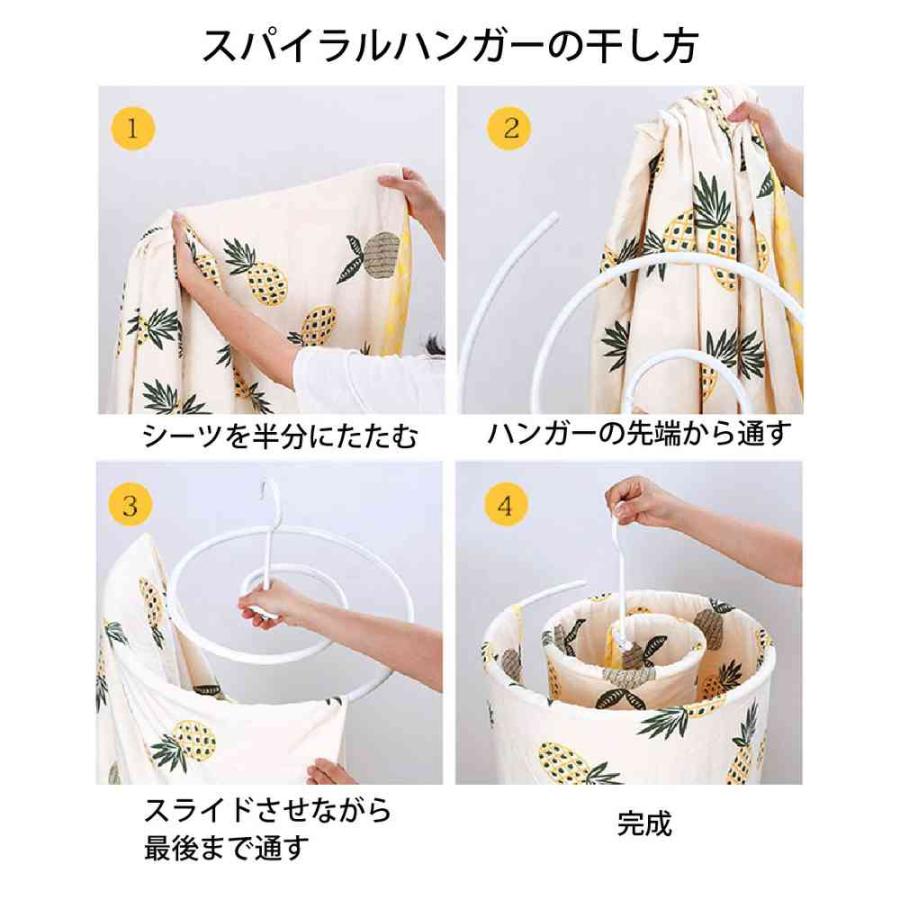 スパイラルハンガーの干し方

1

シーツを半分にたたむ

2

ハンガーの先端から通す

3

スライドさせながら
最後まで通す

4

完成