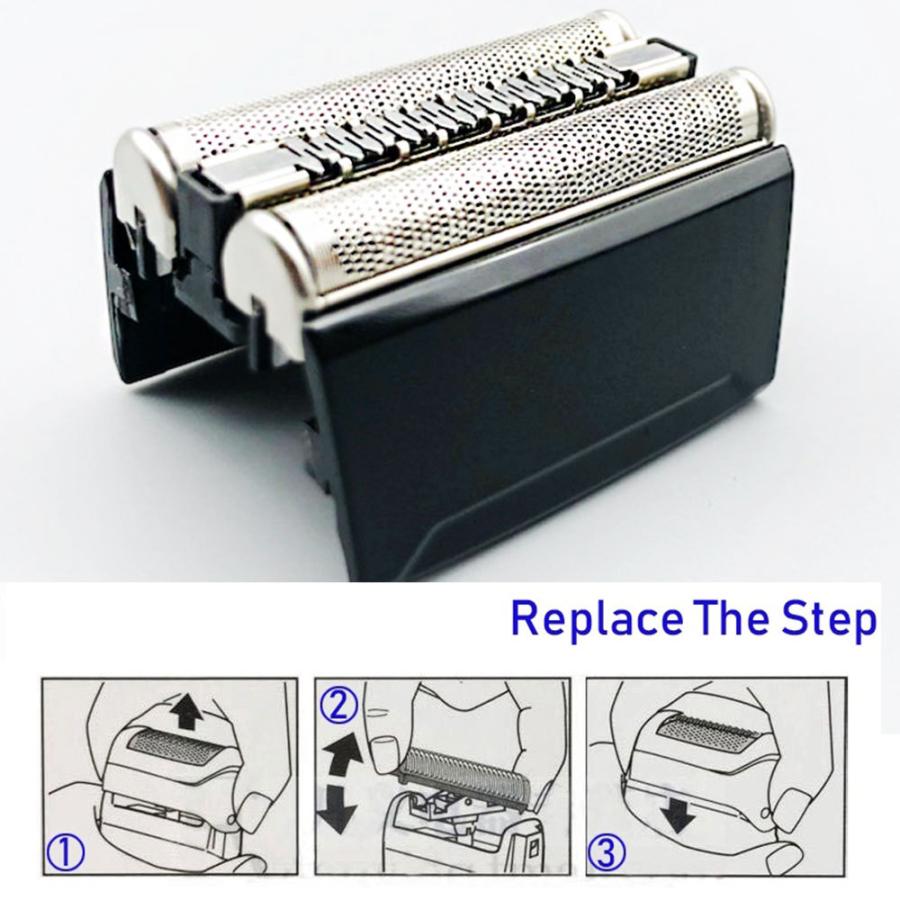 Replace The Step

①

②

③