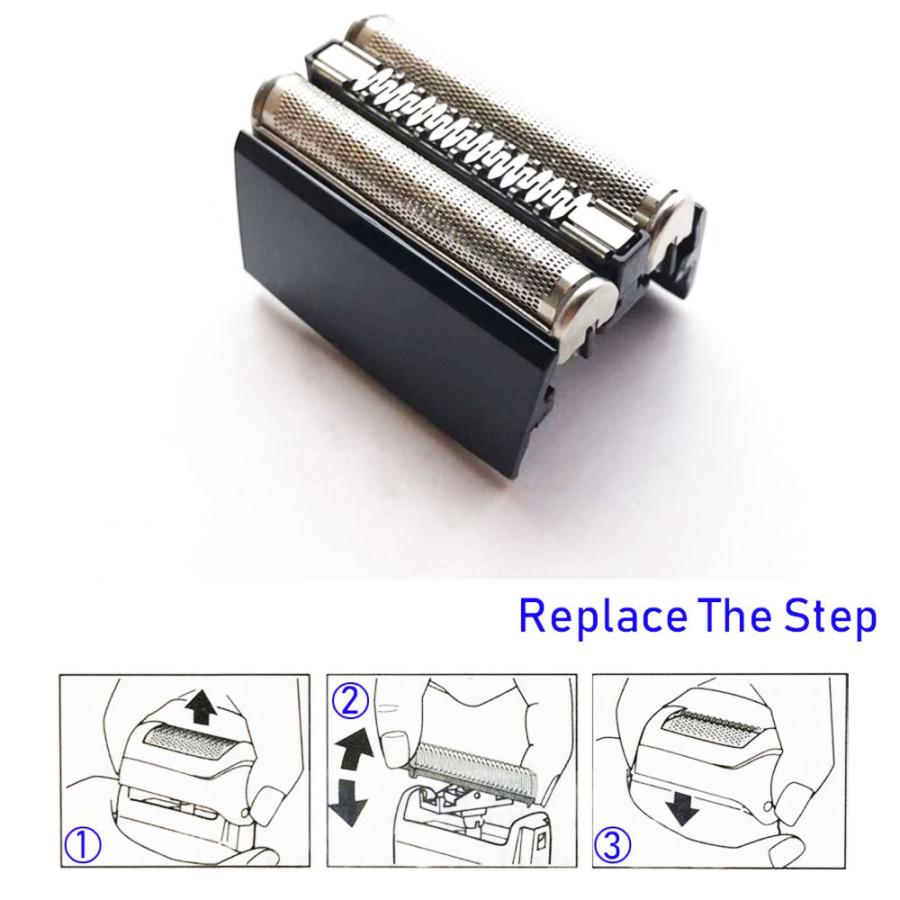 Replace The Step

①

②

③