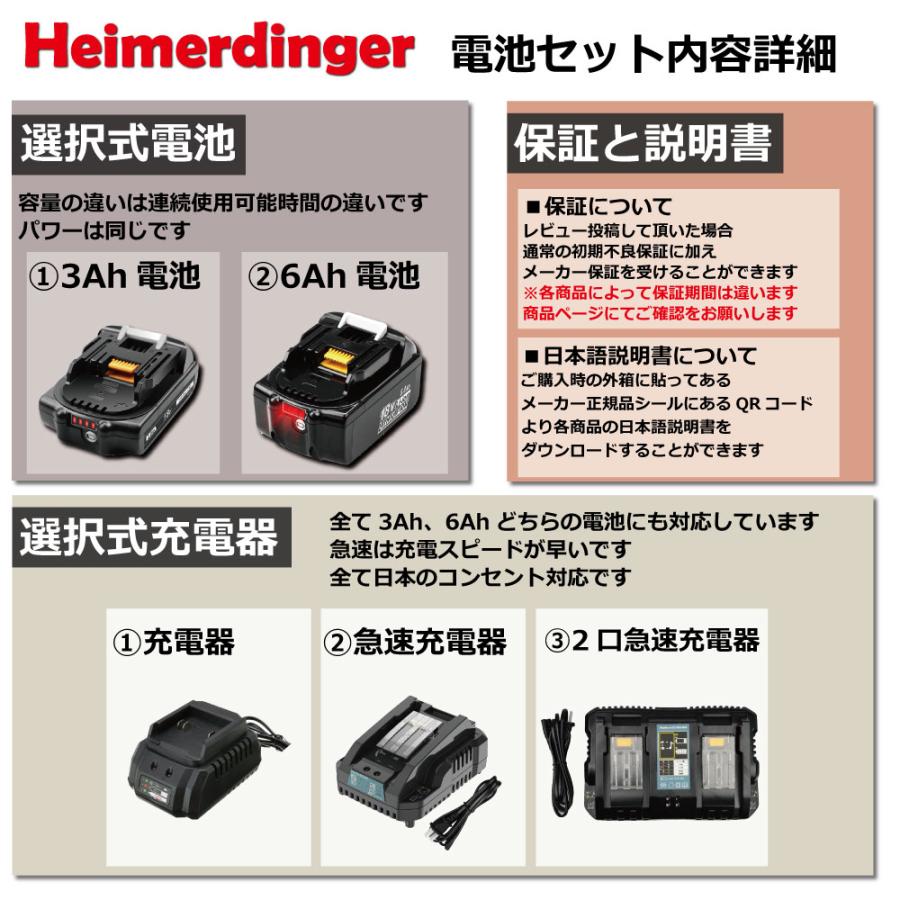 Heimerdinger 電池セット内容詳細

選択式電池

容量の違いは連続使用可能時間の違いです
パワーは同じです

①3Ah 電池

②6Ah 電池

保証と説明書

■保証について
レビュー投稿して頂いた場合
通常の初期不良保証に加え
メーカー保証を受けることができます
※各商品によって保証期間は違います
商品ページにてご確認をお願いします

■日本語説明書について
ご購入時の外箱に貼ってある
メーカー正規品シールにある QR コード
より各商品の日本語説明書を
ダウンロードすることができます

選択式充電器

全て 3Ah、6Ah どちらの電池にも対応しています
急速は充電スピードが早いです
全て日本のコンセント対応です

①充電器

②急速充電器

③2 口急速充電器