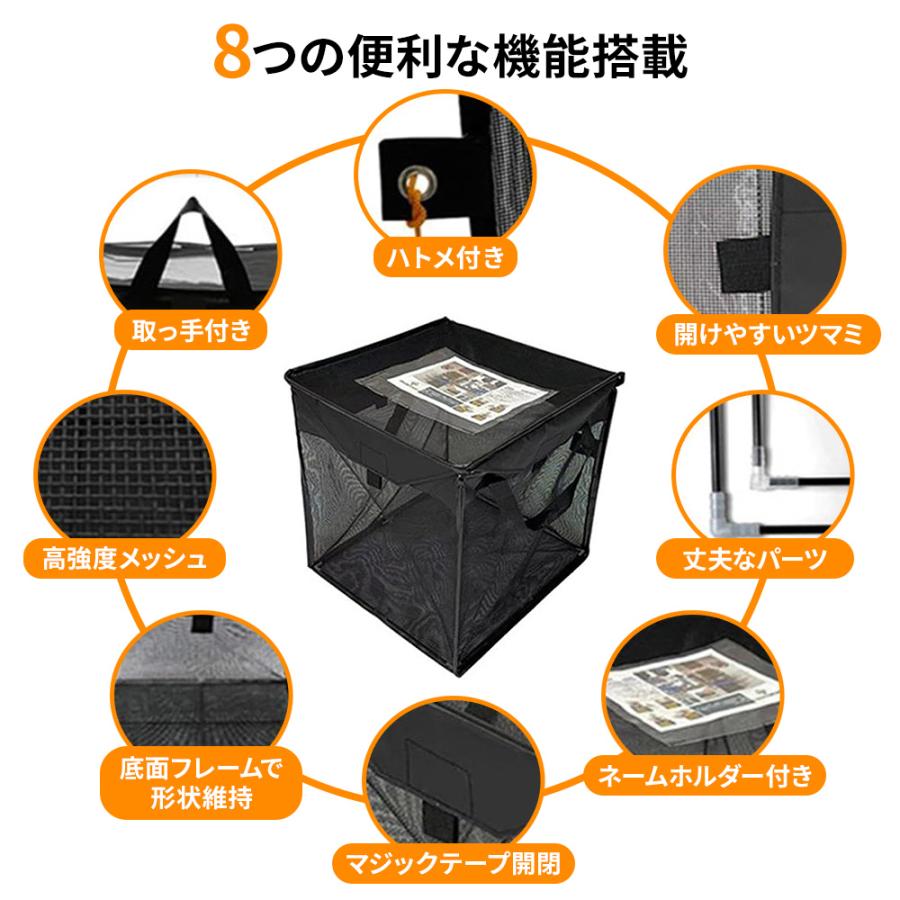 8つの便利な機能搭載

ハトメ付き

取っ手付き

開けやすいツマミ

高強度メッシュ

丈夫なパーツ

底面フレームで形状維持

ネームホルダー付き

マジックテープ開閉