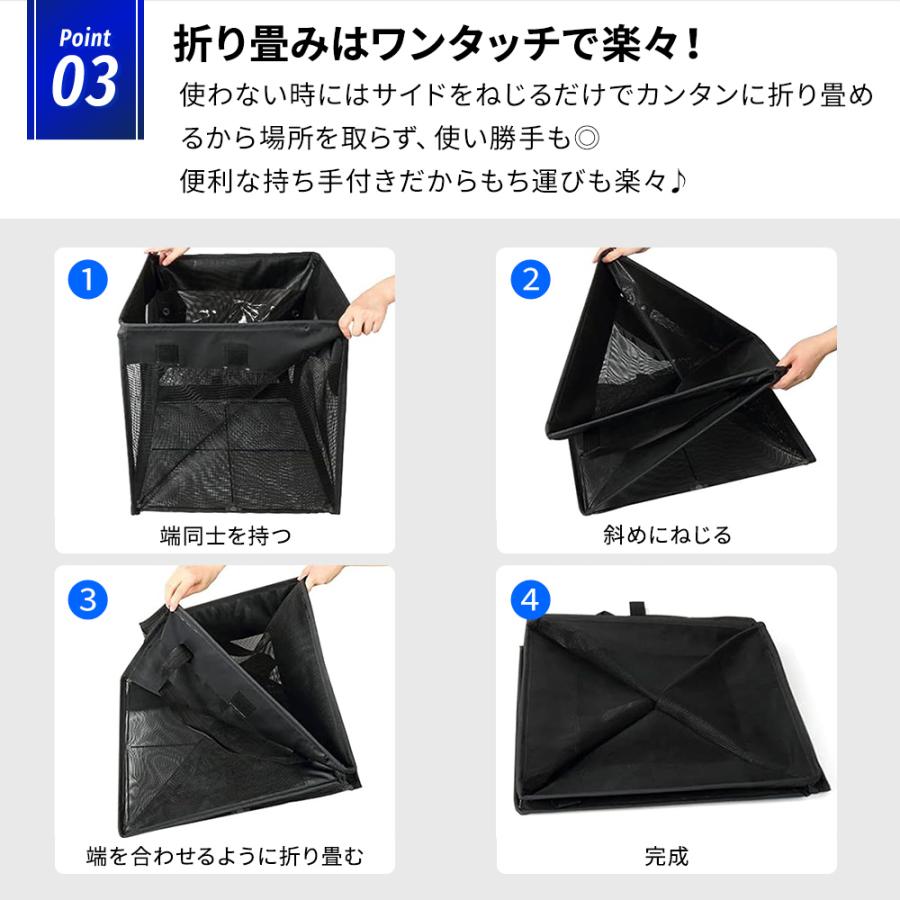 Point
03

折り畳みはワンタッチで楽々！

使わない時にはサイドをねじるだけでカンタンに折り畳めるから場所を取らず、使い勝手も◎
便利な持ち手付きだからもち運びも楽々♪

1
端同士を持つ

2
斜めにねじる

3
端を合わせるように折り畳む

4
完成