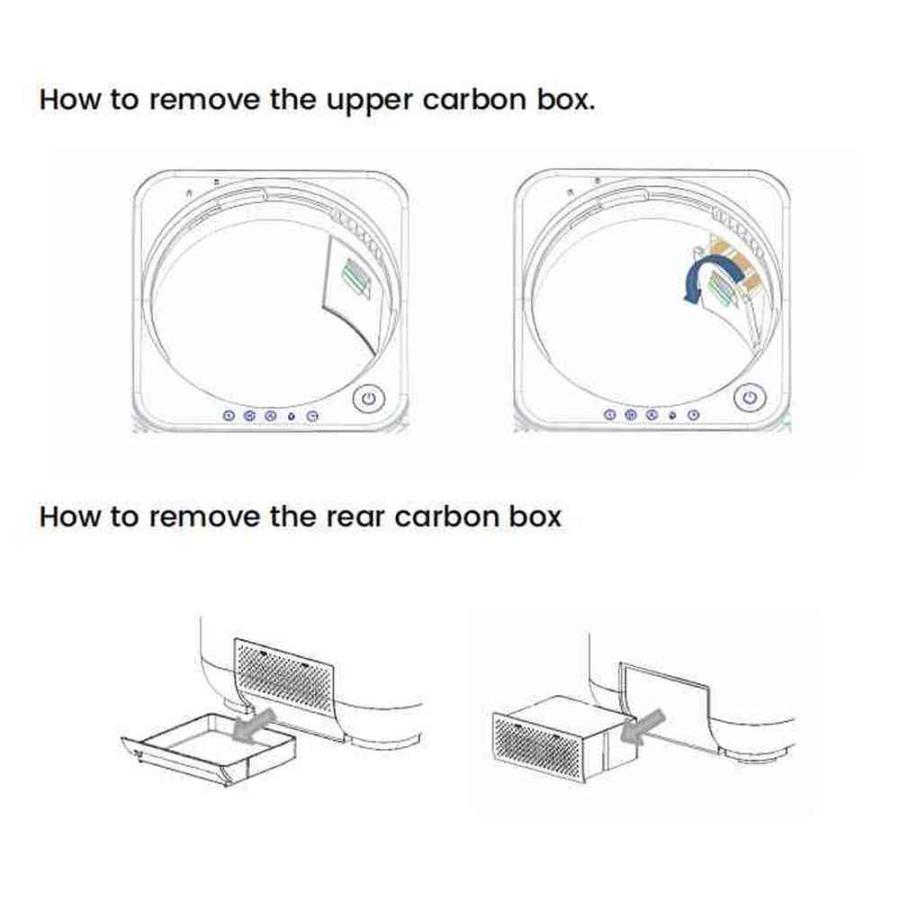 How to remove the upper carbon box.

How to remove the rear carbon box