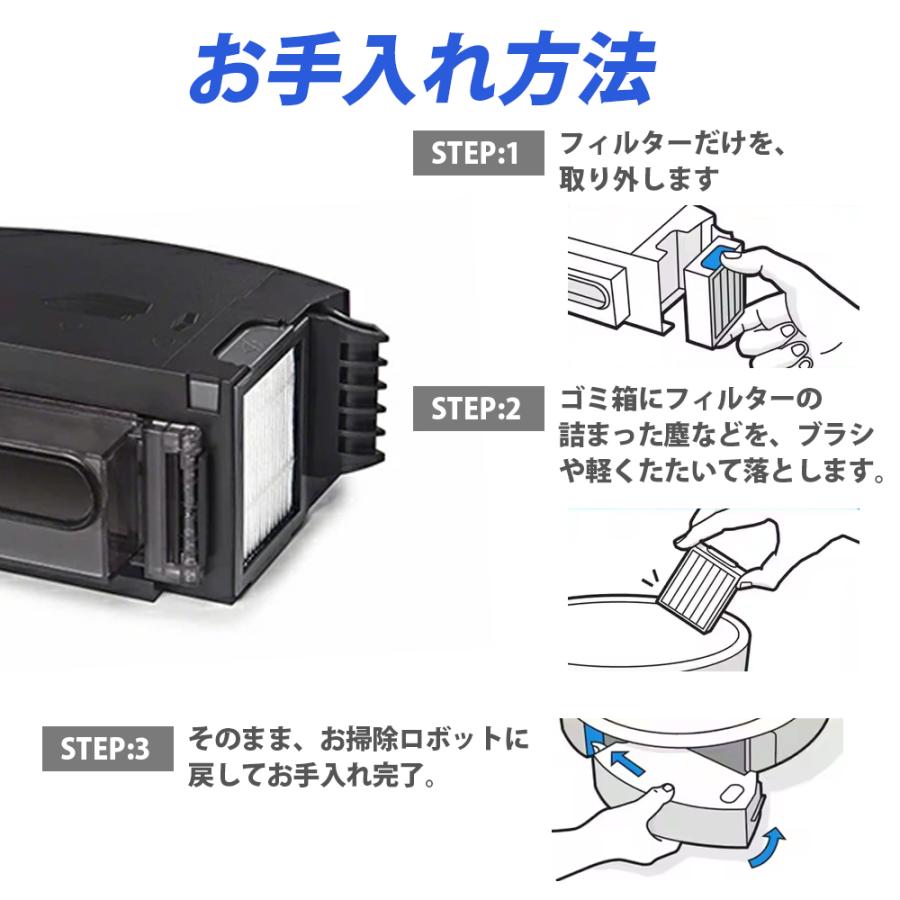 お手入れ方法

STEP:1
フィルターだけを、取り外します

STEP:2
ゴミ箱にフィルターの詰まった塵などを、ブラシや軽くたたいて落とします。

STEP:3
そのまま、お掃除ロボットに戻してお手入れ完了。