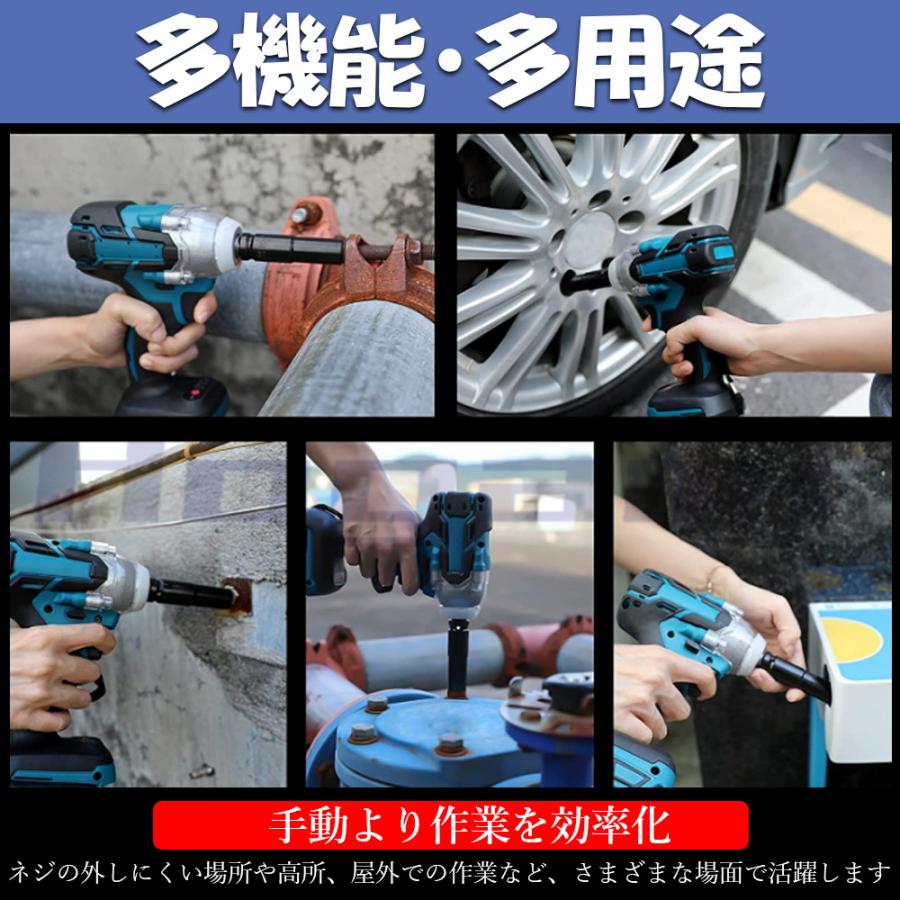 多機能・多用途

手動より作業を効率化

ネジの外しにくい場所や高所、屋外での作業など、さまざまな場面で活躍します