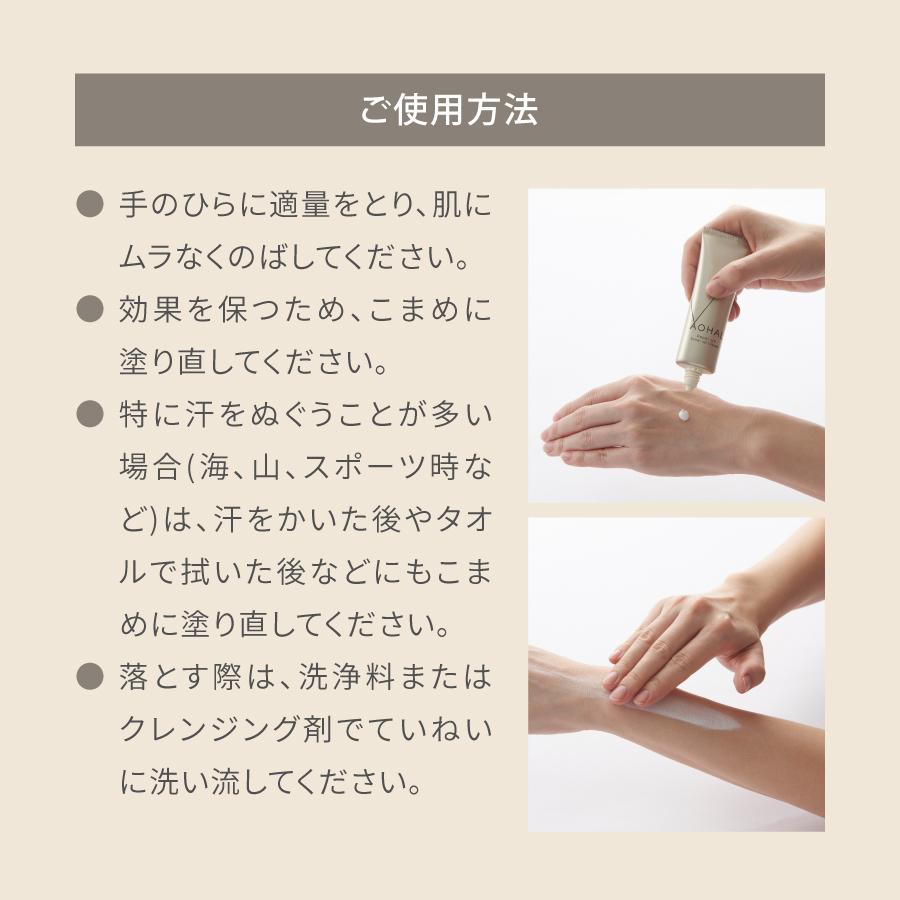 ご使用方法

● 手のひらに適量をとり、肌にムラなくのばしてください。

● 効果を保つため、こまめに塗り直してください。

● 特に汗をぬぐうことが多い場合(海、山、スポーツ時など)は、汗をかいた後やタオルで拭いた後などにもこまめに塗り直してください。

● 落とす際は、洗浄料またはクレンジング剤でていねいに洗い流してください。

AOHAL