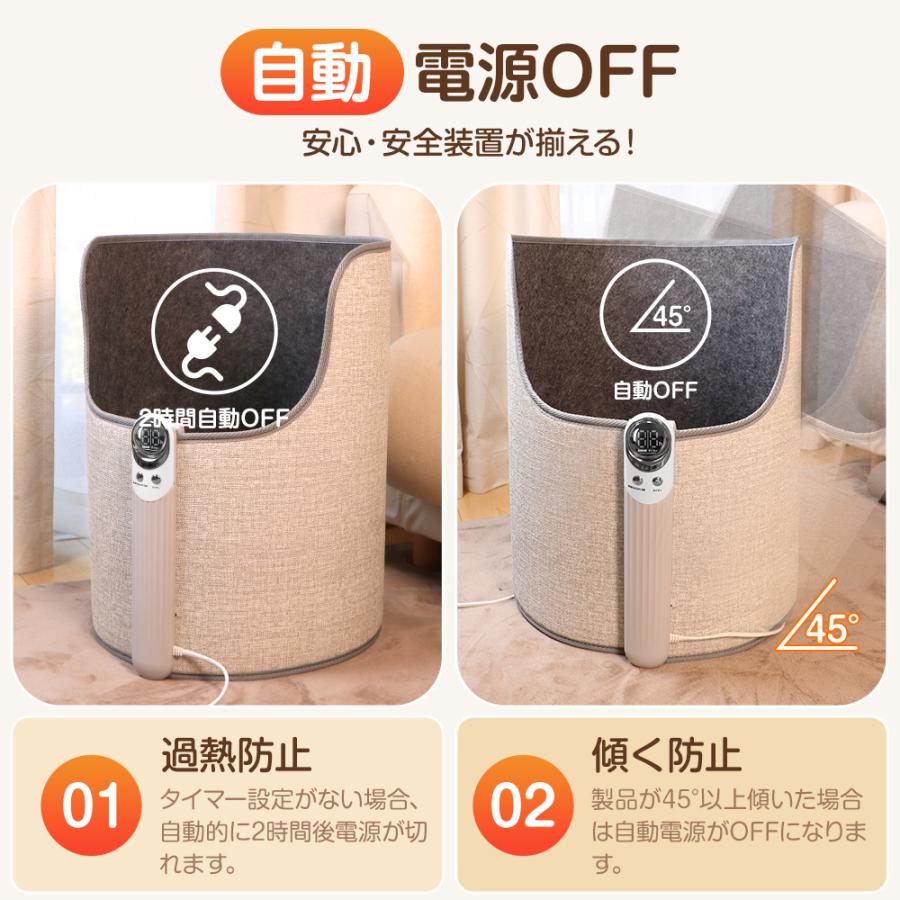 自動 電源OFF

安心・安全装置が揃える！

2時間自動OFF

45°

自動OFF

45°

01

過熱防止

タイマー設定がない場合、自動的に2時間後電源が切れます。

02

傾く防止

製品が45°以上傾いた場合は自動電源がOFFになります。