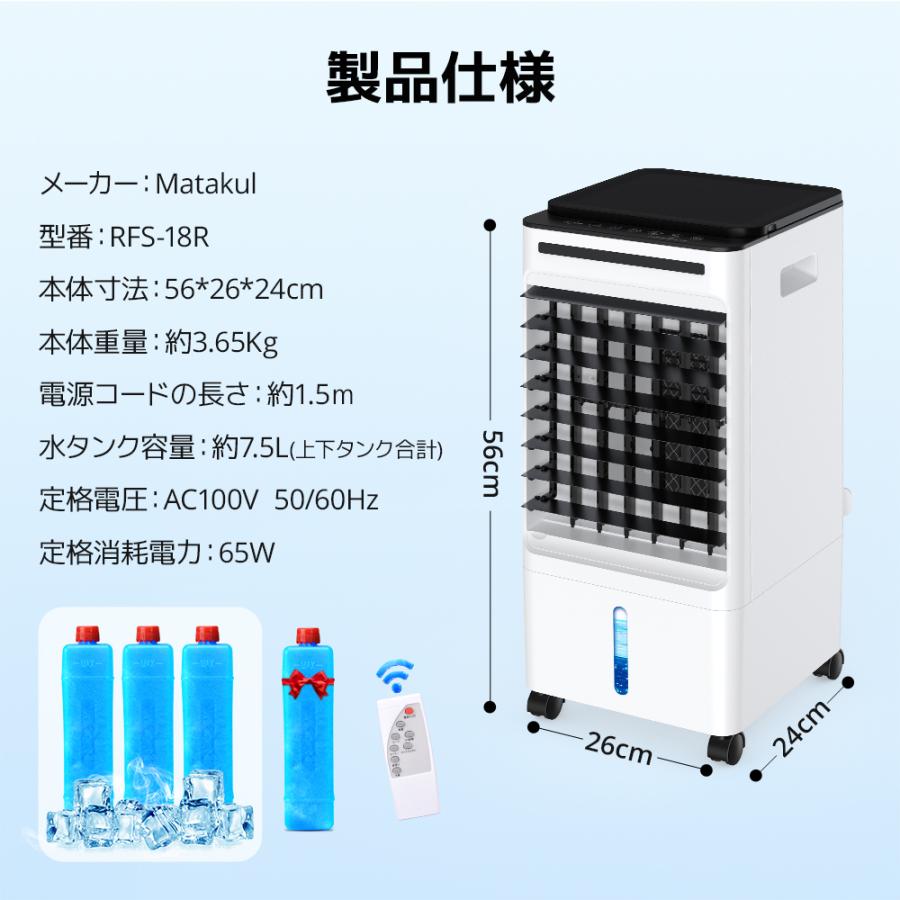 製品仕様

メーカー：Matakul

型番：RFS-18R

本体寸法：56*26*24cm

本体重量：約3.65Kg

電源コードの長さ：約1.5m

水タンク容量：約7.5L(上下タンク合計)

定格電圧：AC100V 50/60Hz

定格消耗電力：65W

56cm

26cm

24cm