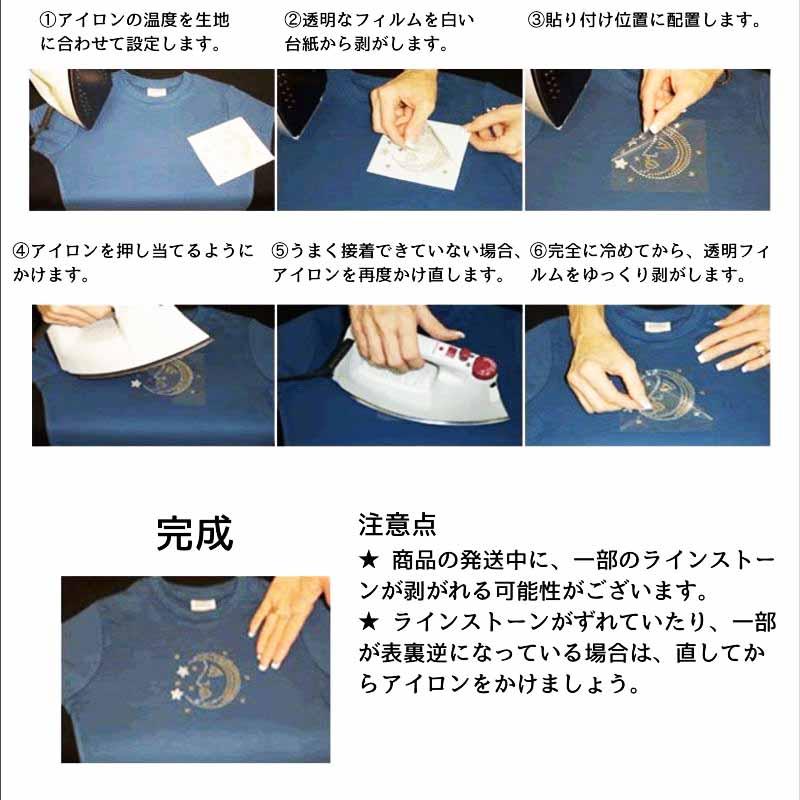 ①アイロンの温度を生地に合わせて設定します。

②透明なフィルムを白い台紙から剥がします。

③貼り付け位置に配置します。

④アイロンを押し当てるようにかけます。

⑤うまく接着できていない場合、アイロンを再度かけ直します。

⑥完全に冷めてから、透明フィルムをゆっくり剥がします。

完成

注意点
★ 商品の発送中に、一部のラインストーンが剥がれる可能性がございます。
★ ラインストーンがずれていたり、一部が表裏逆になっている場合は、直してからアイロンをかけましょう。