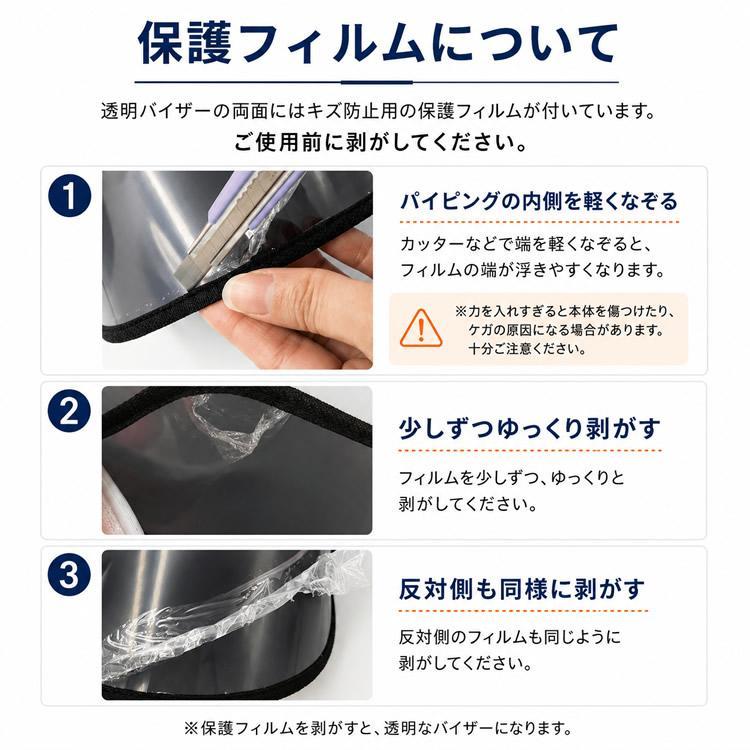 保護フィルムについて

透明バイザーの両面にはキズ防止用の保護フィルムが付いています。
ご使用前に剥がしてください。

1

パイピングの内側を軽くなぞる

カッターなどで端を軽くなぞると、フィルムの端が浮きやすくなります。

※力を入れすぎると本体を傷つけたり、ケガの原因になる場合があります。十分ご注意ください。

2

少しずつゆっくり剥がす

フィルムを少しずつ、ゆっくりと剥がしてください。

3

反対側も同様に剥がす

反対側のフィルムも同じように剥がしてください。

※保護フィルムを剥がすと、透明なバイザーになります。