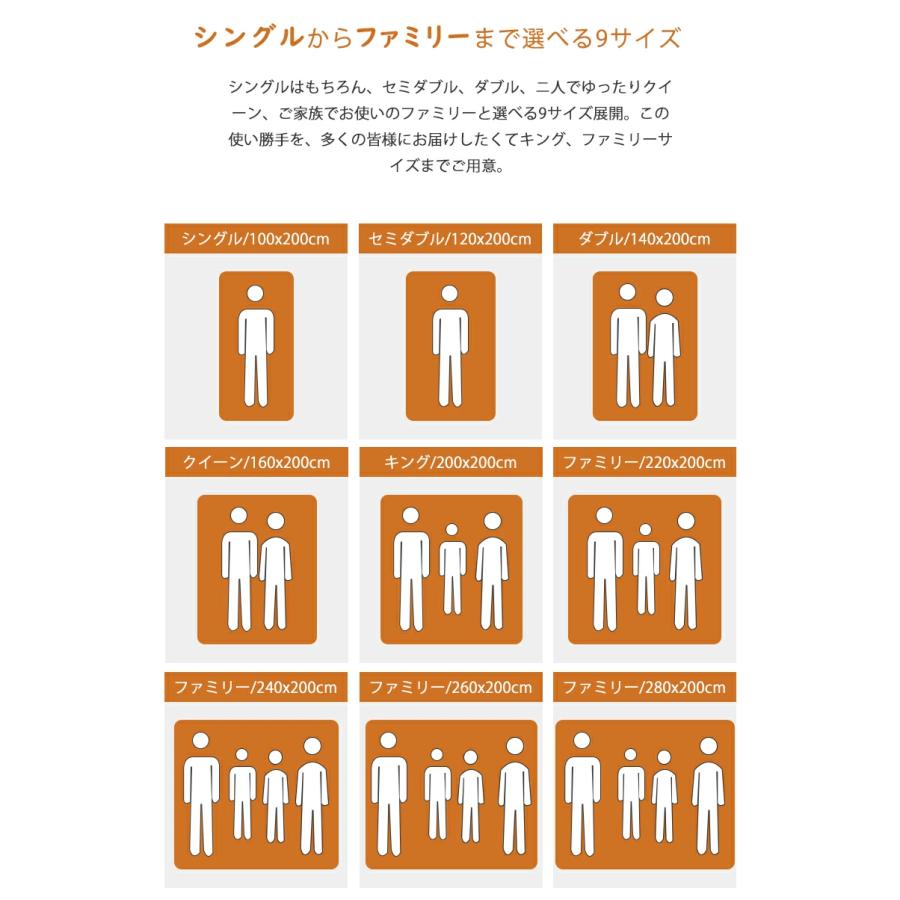 シングルからファミリーまで選べる9サイズ

シングルはもちろん、セミダブル、ダブル、二人でゆったりクイーン、ご家族でお使いのファミリーと選べる9サイズ展開。この使い勝手を、多くの皆様にお届けしたくてキング、ファミリーサイズまでご用意。

シングル/100x200cm

セミダブル/120x200cm

ダブル/140x200cm

クイーン/160x200cm

キング/200x200cm

ファミリー/220x200cm

ファミリー/240x200cm

ファミリー/260x200cm

ファミリー/280x200cm