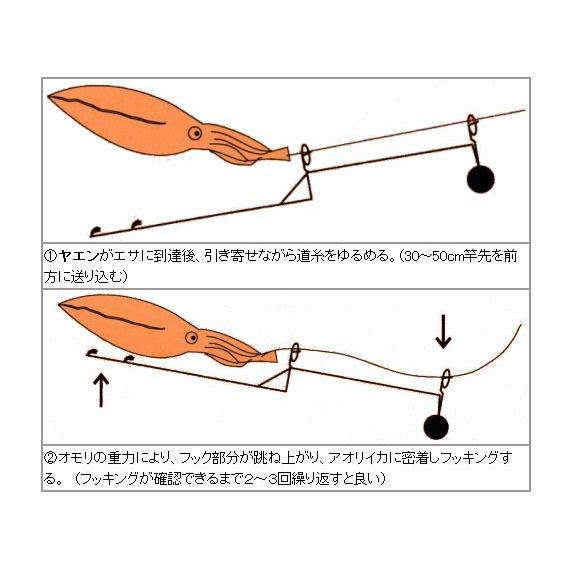 ①ヤエンがエサに到達後、引き寄せながら道糸をゆるめる。(30~50cm竿先を前方に送り込む)

②オモリの重力により、フック部分が跳ね上がり、アオリイカに密着しフッキングする。(フッキングが確認できるまで2~3回繰り返すと良い)