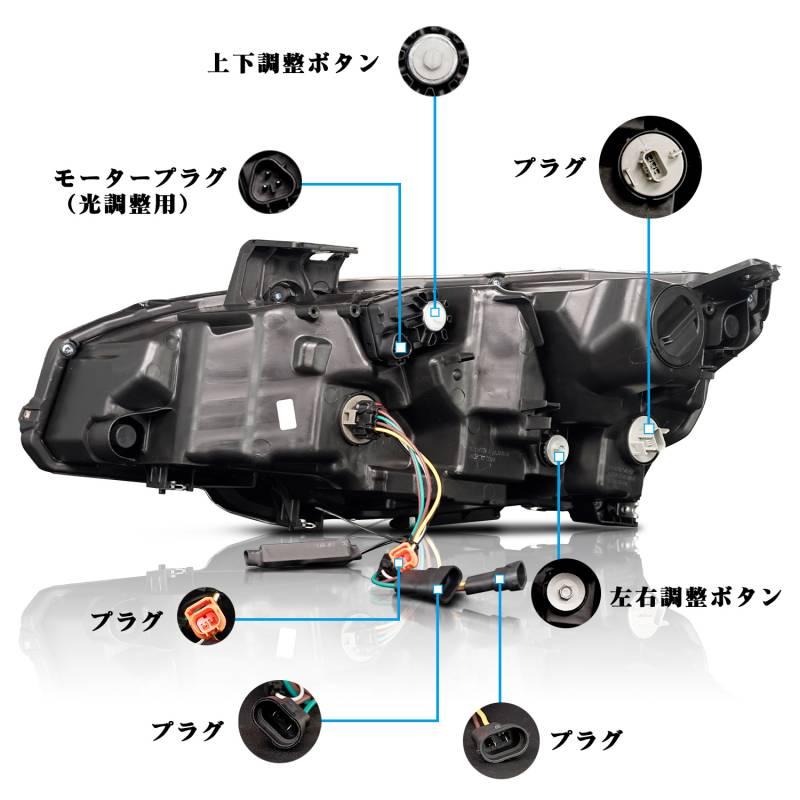 上下調整ボタン

モータープラグ
（光調整用）

プラグ

左右調整ボタン

プラグ

プラグ

プラグ